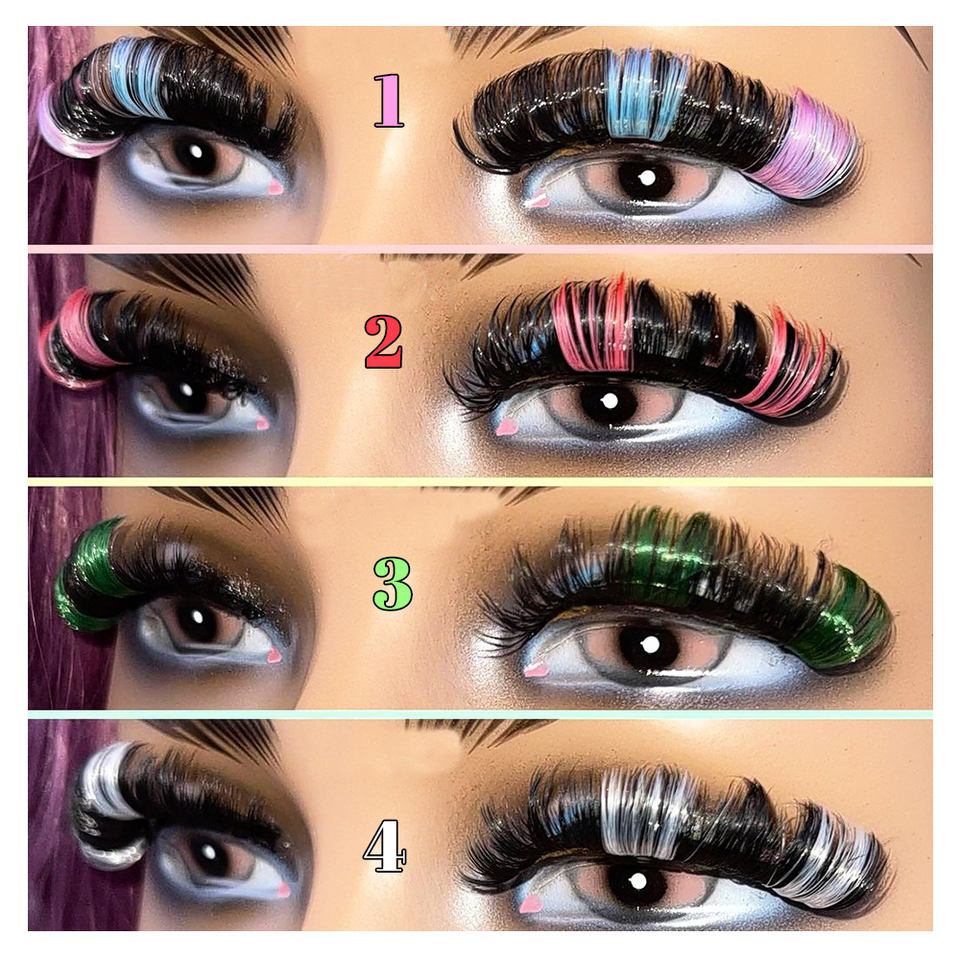 1

2

3

4