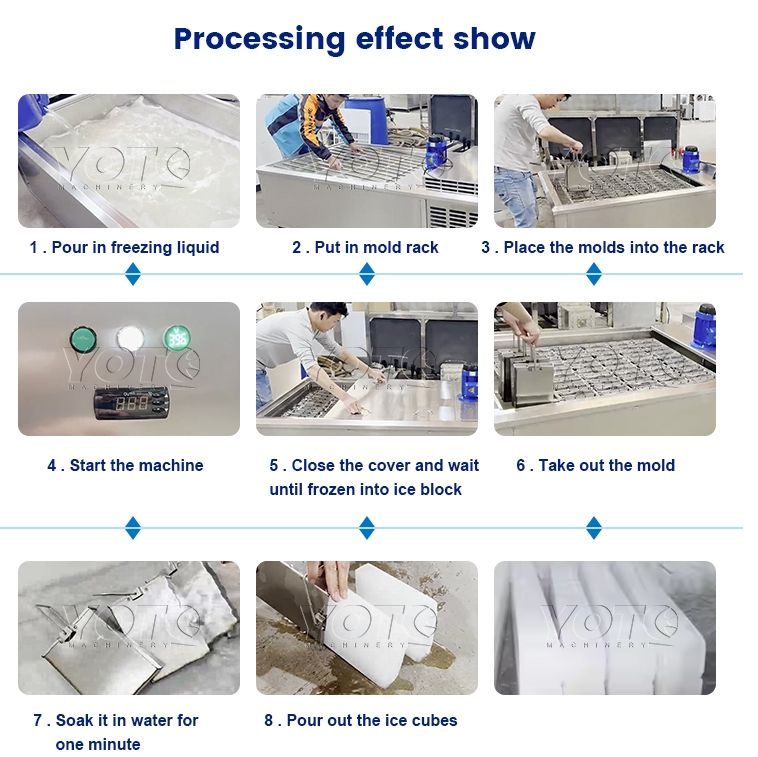 Processing effect show

YOTO MACHINERY

1 . Pour in freezing liquid

YOTO MACHINERY

2 . Put in mold rack

YOTO MACHINERY

3 . Place the molds into the rack

YOTO MACHINERY

4 . Start the machine

YOTO MACHINERY

5 . Close the cover and wait until frozen into ice block

YOTO MACHINERY

6 . Take out the mold

YOTO MACHINERY

7 . Soak it in water for one minute

YOTO MACHINERY

8 . Pour out the ice cubes

YOTO MACHINERY