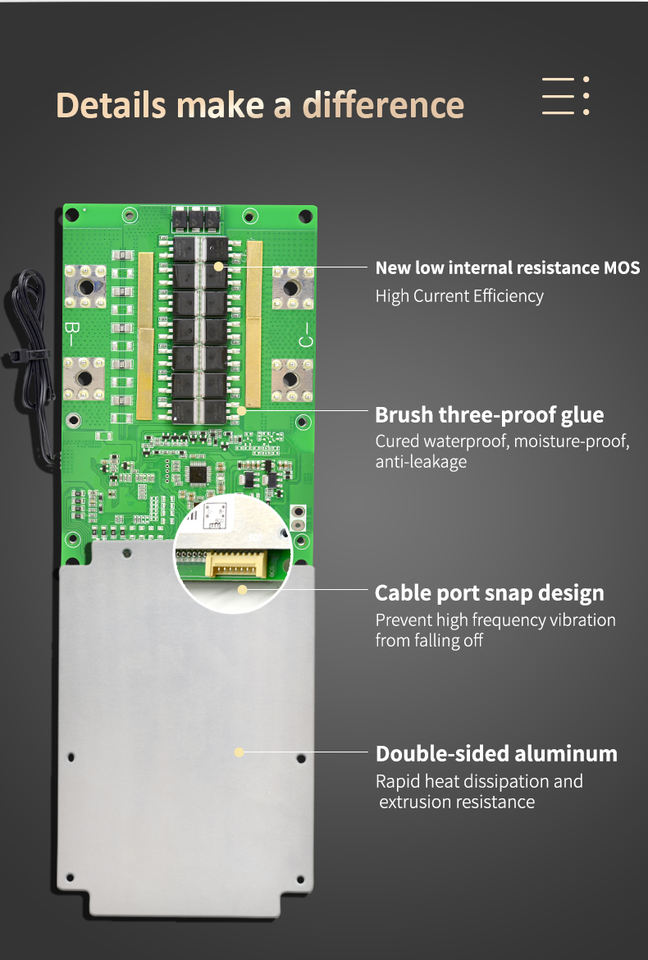 Details make a difference

B—

C—

New low internal resistance MOS
High Current Efficiency

Brush three-proof glue
Cured waterproof, moisture-proof, anti-leakage

Cable port snap design
Prevent high frequency vibration from falling off

Double-sided aluminum
Rapid heat dissipation and extrusion resistance