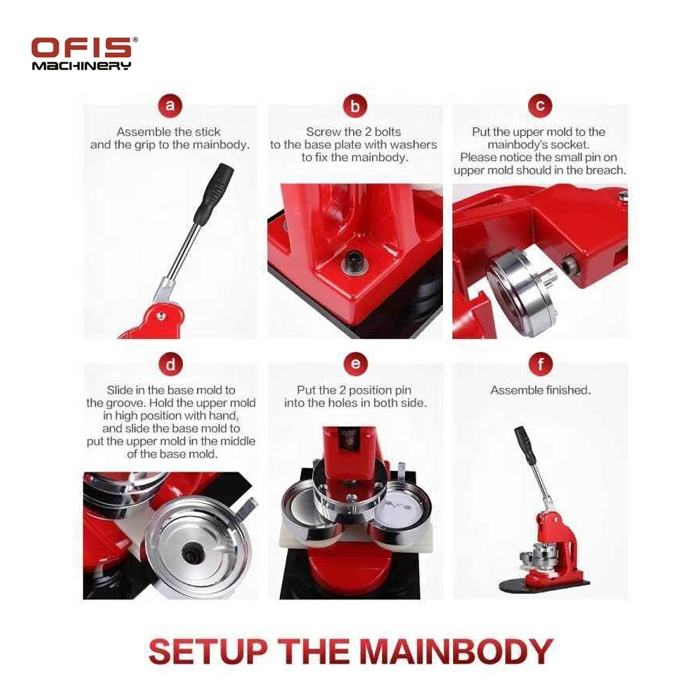 OFIS®
MACHINERY

a
Assemble the stick and the grip to the mainbody.

b
Screw the 2 bolts to the base plate with washers to fix the mainbody.

c
Put the upper mold to the mainbody's socket. Please notice the small pin on upper mold should in the breach.

d
Slide in the base mold to the groove. Hold the upper mold in high position with hand, and slide the base mold to put the upper mold in the middle of the base mold.

e
Put the 2 position pin into the holes in both side.

f
Assemble finished.

SETUP THE MAINBODY