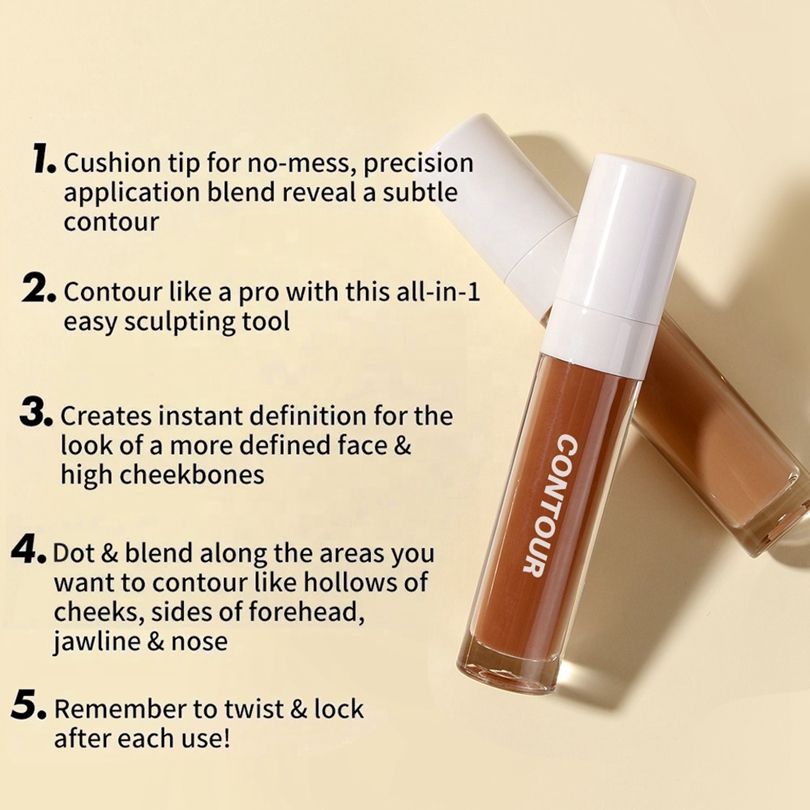 1. Cushion tip for no-mess, precision application blend reveal a subtle contour

2. Contour like a pro with this all-in-1 easy sculpting tool

3. Creates instant definition for the look of a more defined face & high cheekbones

4. Dot & blend along the areas you want to contour like hollows of cheeks, sides of forehead, jawline & nose

5. Remember to twist & lock after each use!

CONTOUR