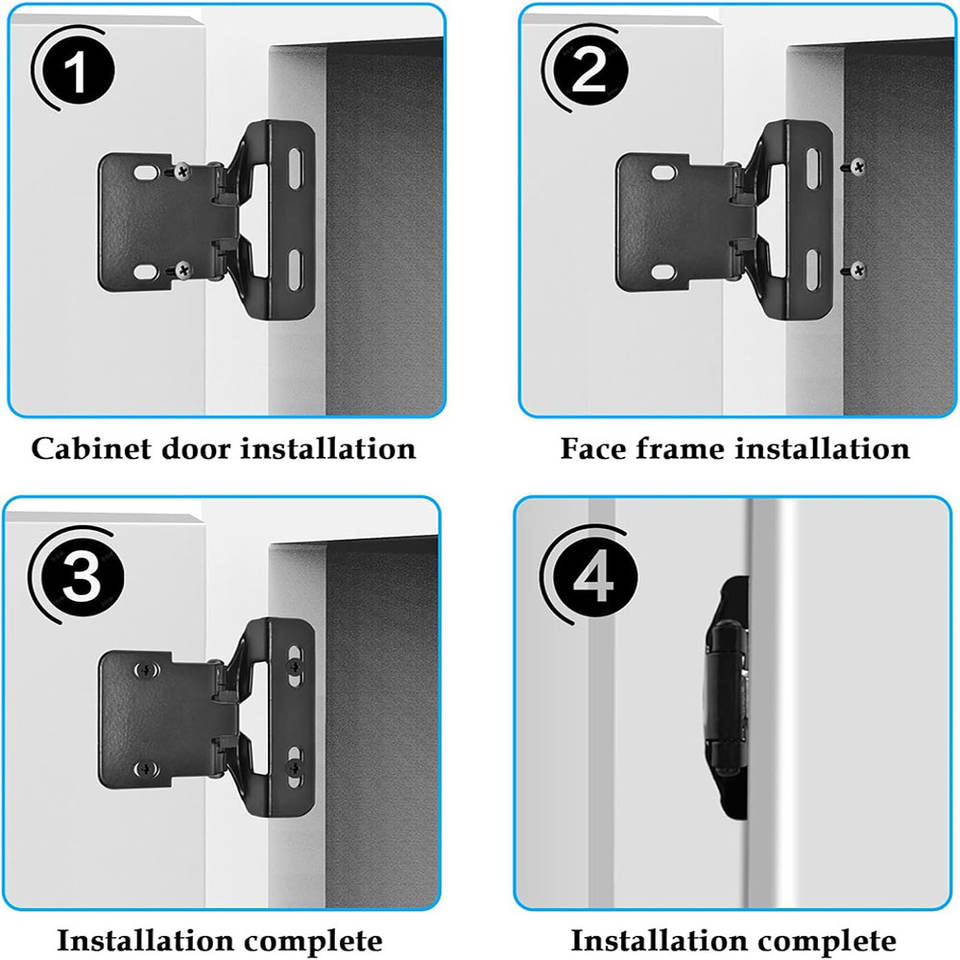 1

Cabinet door installation

2

Face frame installation

3

Installation complete

4

Installation complete