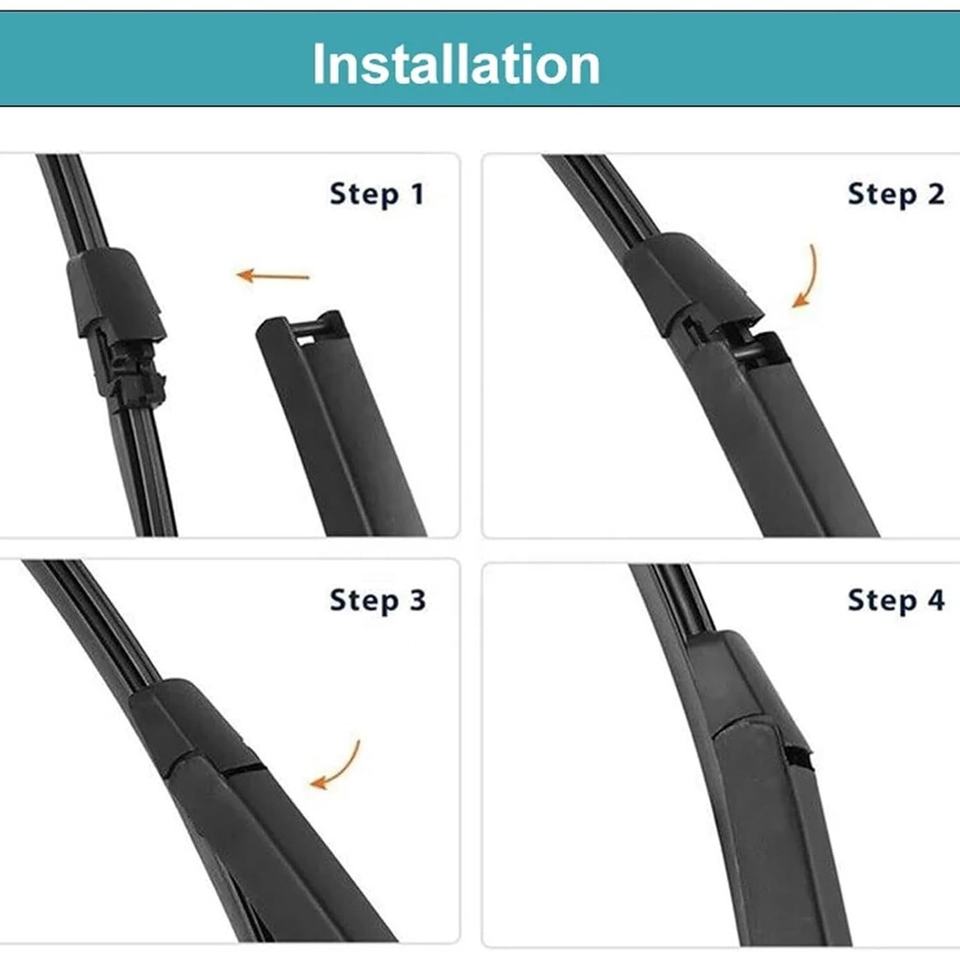 Installation

Step 1

Step 2

Step 3

Step 4