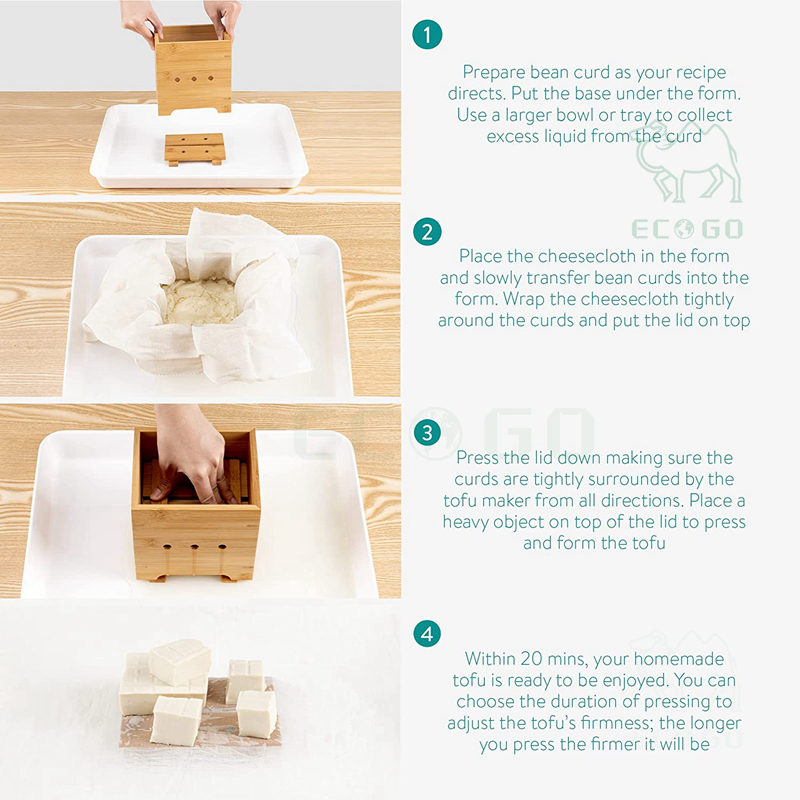 1

Prepare bean curd as your recipe directs. Put the base under the form. Use a larger bowl or tray to collect excess liquid from the curd

ECOGO

2

Place the cheesecloth in the form and slowly transfer bean curds into the form. Wrap the cheesecloth tightly around the curds and put the lid on top

ECOGO

3

Press the lid down making sure the curds are tightly surrounded by the tofu maker from all directions. Place a heavy object on top of the lid to press and form the tofu

4

Within 20 mins, your homemade tofu is ready to be enjoyed. You can choose the duration of pressing to adjust the tofu's firmness; the longer you press the firmer it will be