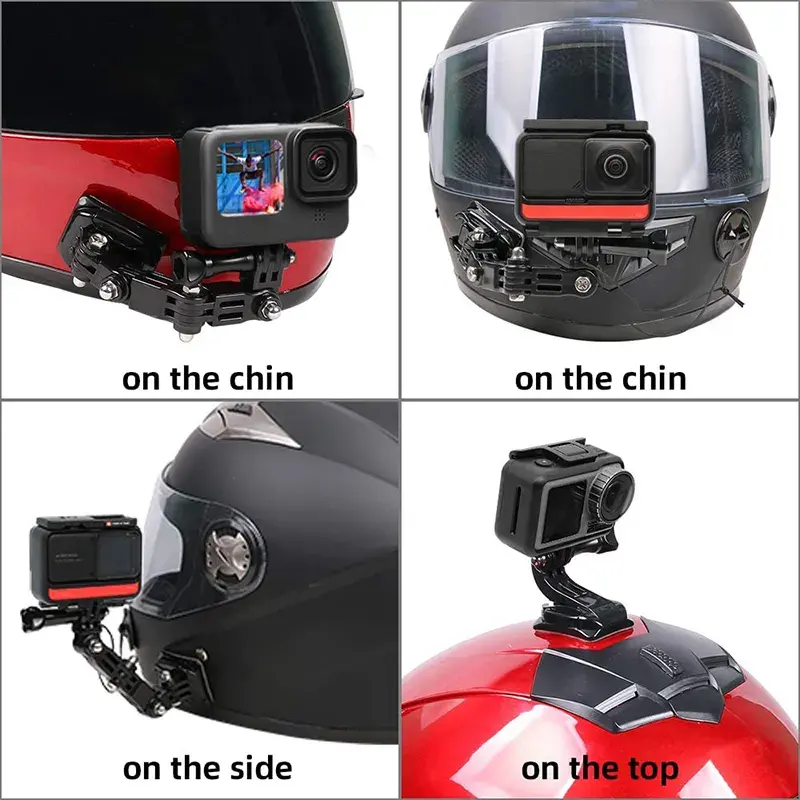 on the chin

on the chin

on the side

on the top