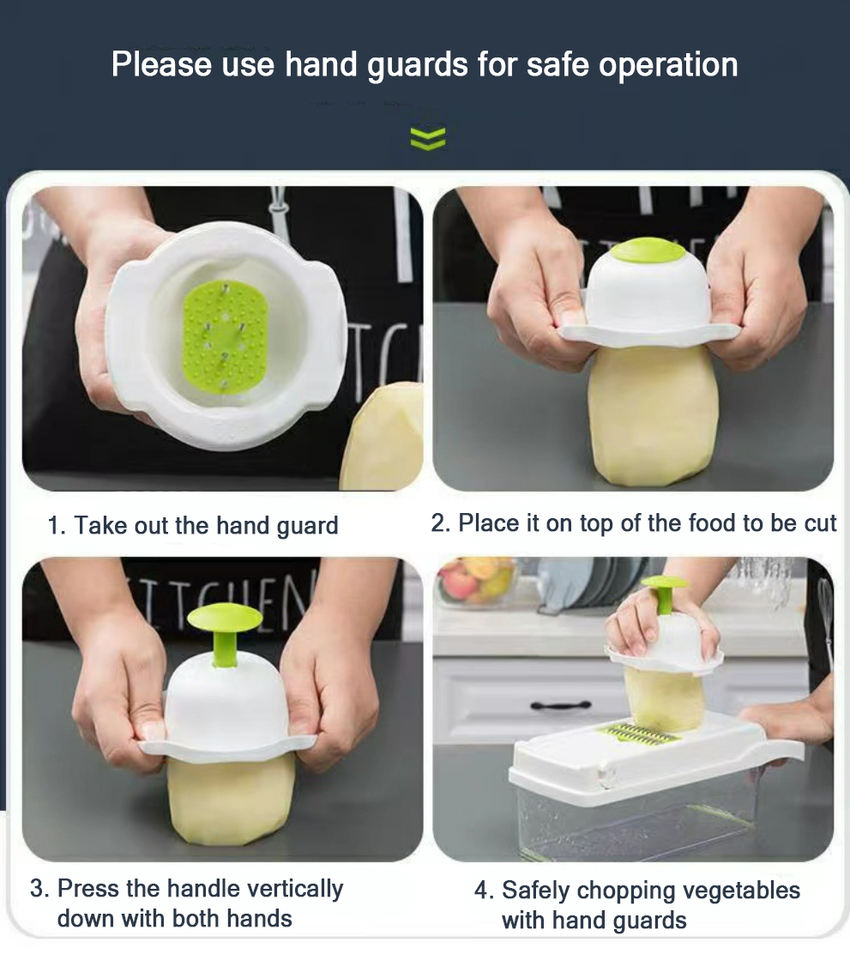 Please use hand guards for safe operation

1. Take out the hand guard

2. Place it on top of the food to be cut

3. Press the handle vertically down with both hands

4. Safely chopping vegetables with hand guards