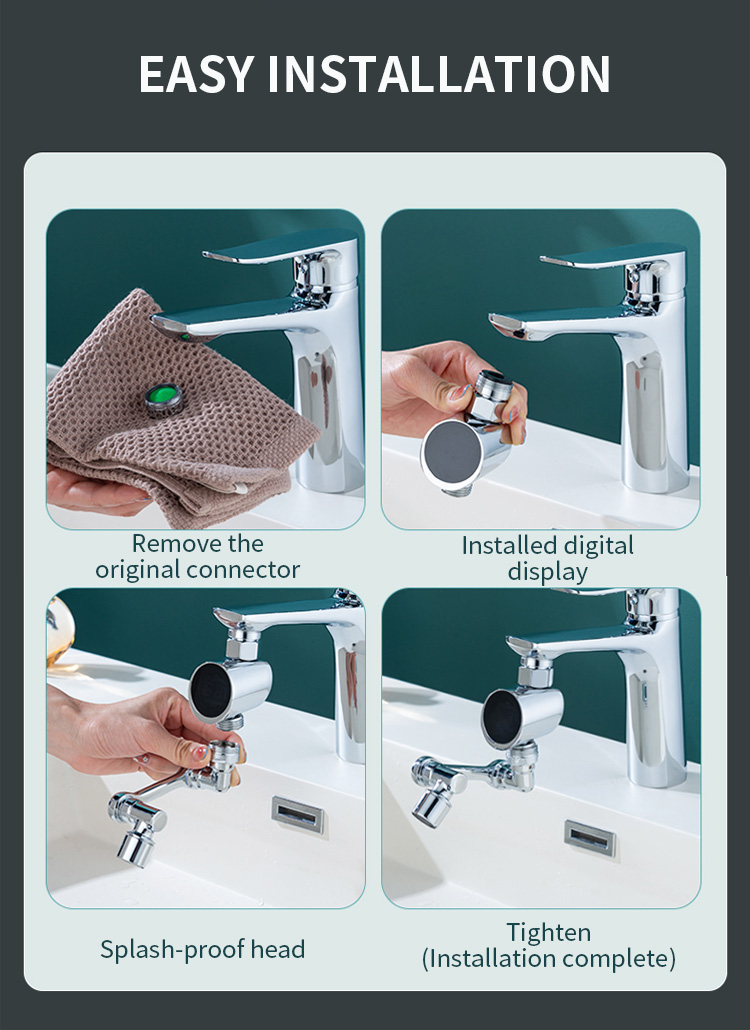 EASY INSTALLATION

Remove the original connector

Installed digital display

Splash-proof head

Tighten (Installation complete)