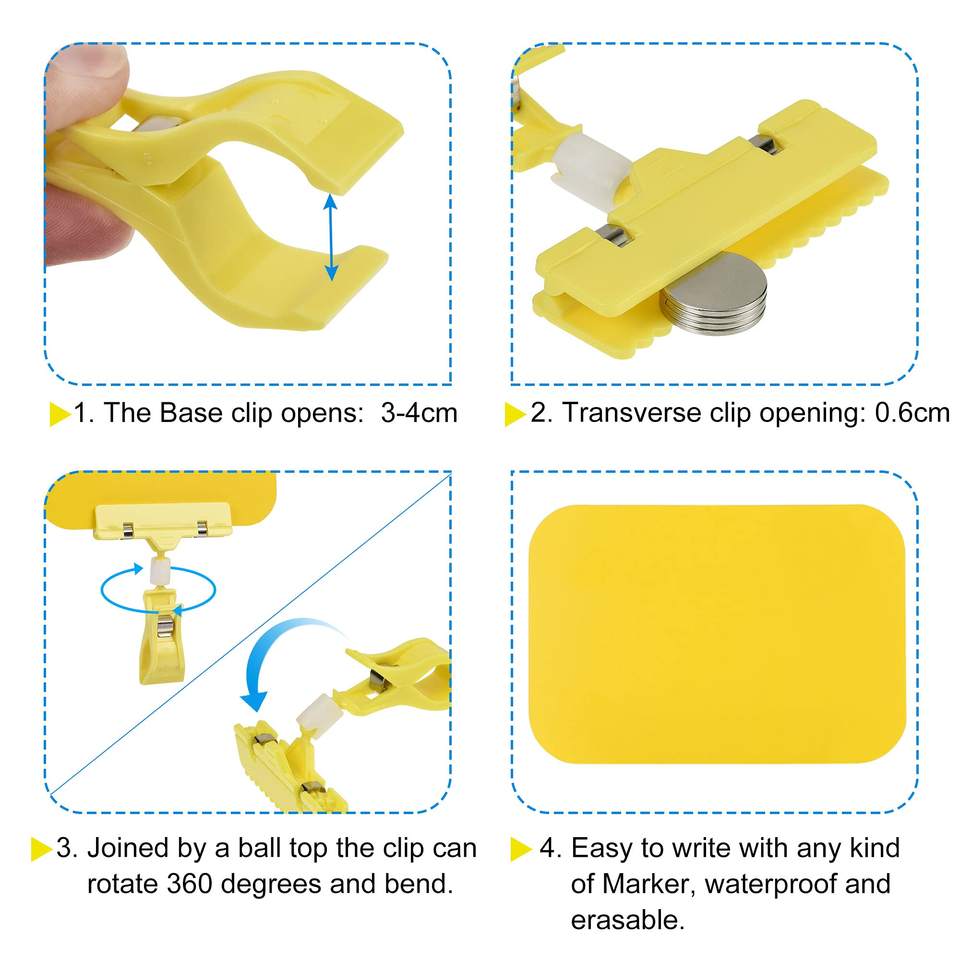 1. The Base clip opens: 3-4cm

2. Transverse clip opening: 0.6cm

3. Joined by a ball top the clip can rotate 360 degrees and bend.

4. Easy to write with any kind of Marker, waterproof and erasable.