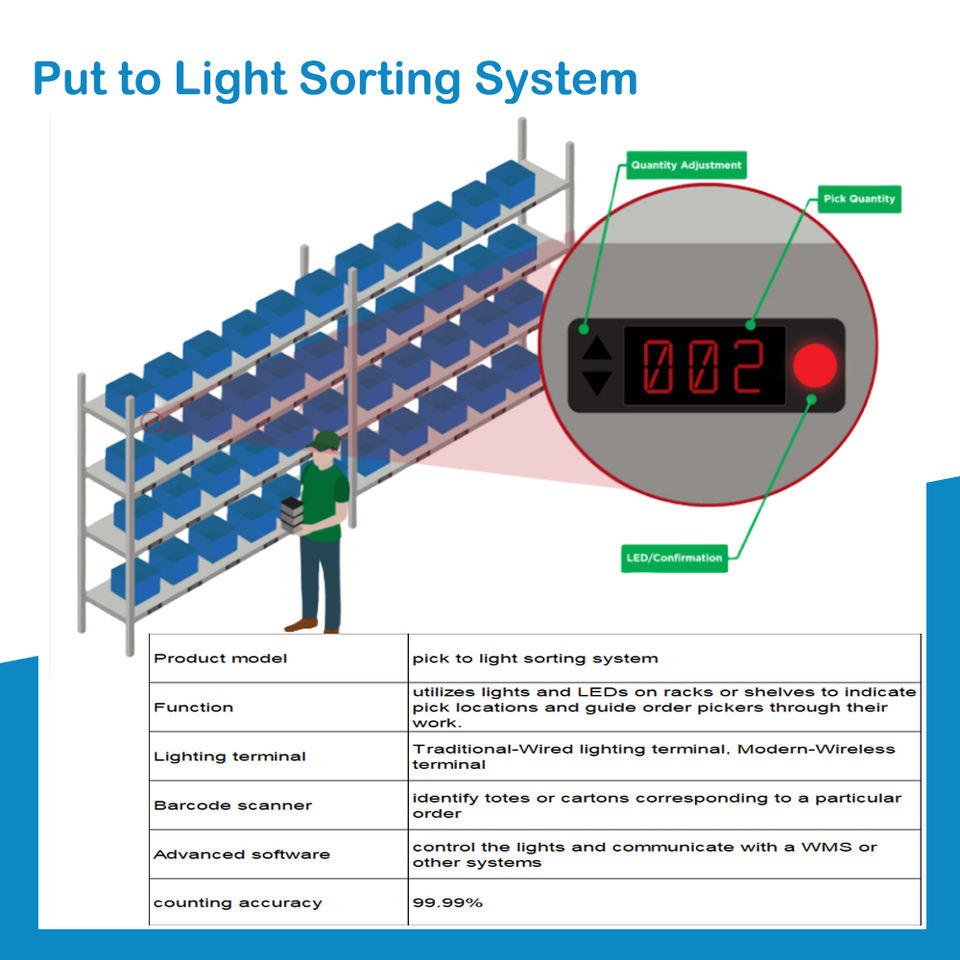 Put to Light Sorting System

Quantity Adjustment

Pick Quantity

002

LED/Confirmation

| Product model | pick to light sorting system |
|---|---|
| Function | utilizes lights and LEDs on racks or shelves to indicate pick locations and guide order pickers through their work. |
| Lighting terminal | Traditional-Wired lighting terminal, Modern-Wireless terminal |
| Barcode scanner | identify totes or cartons corresponding to a particular order |
| Advanced software | control the lights and communicate with a WMS or other systems |
| counting accuracy | 99.99% |