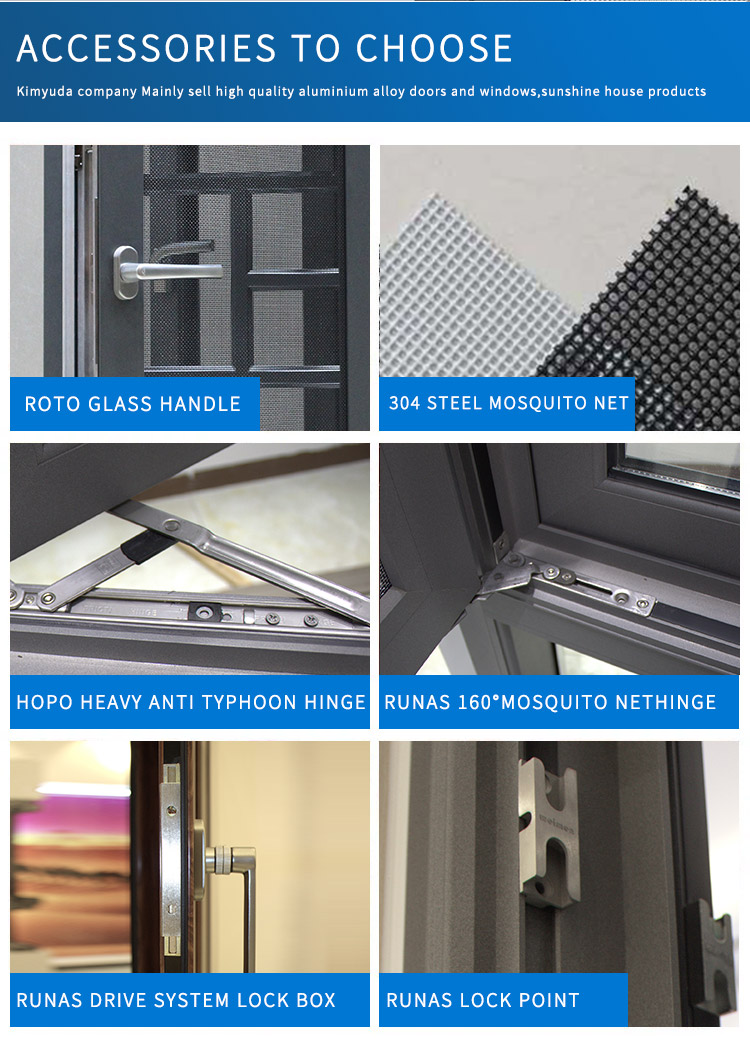 ACCESSORIES TO CHOOSE

Kimyuda company Mainly sell high quality aluminium alloy doors and windows,sunshine house products

ROTO GLASS HANDLE

304 STEEL MOSQUITO NET

HOPO HEAVY ANTI TYPHOON HINGE

RUNAS 160°MOSQUITO NETHINGE

RUNAS DRIVE SYSTEM LOCK BOX

RUNAS LOCK POINT