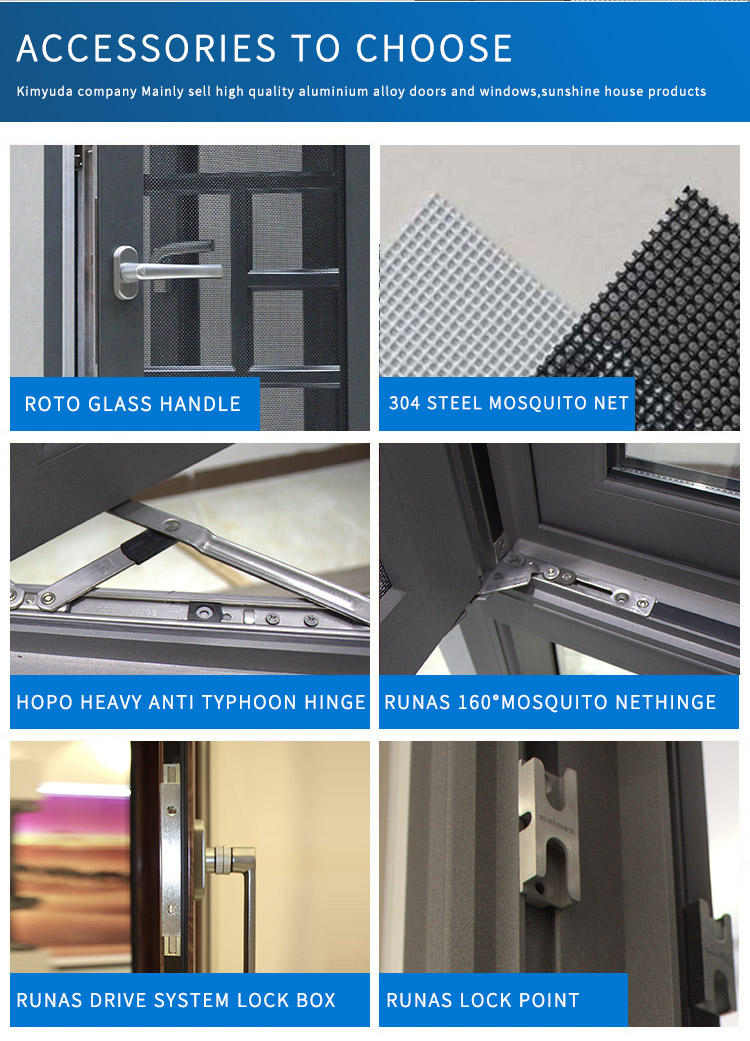 ACCESSORIES TO CHOOSE

Kimyuda company Mainly sell high quality aluminium alloy doors and windows,sunshine house products

ROTO GLASS HANDLE

304 STEEL MOSQUITO NET

HOPO HEAVY ANTI TYPHOON HINGE

RUNAS 160°MOSQUITO NETHINGE

RUNAS DRIVE SYSTEM LOCK BOX

RUNAS LOCK POINT