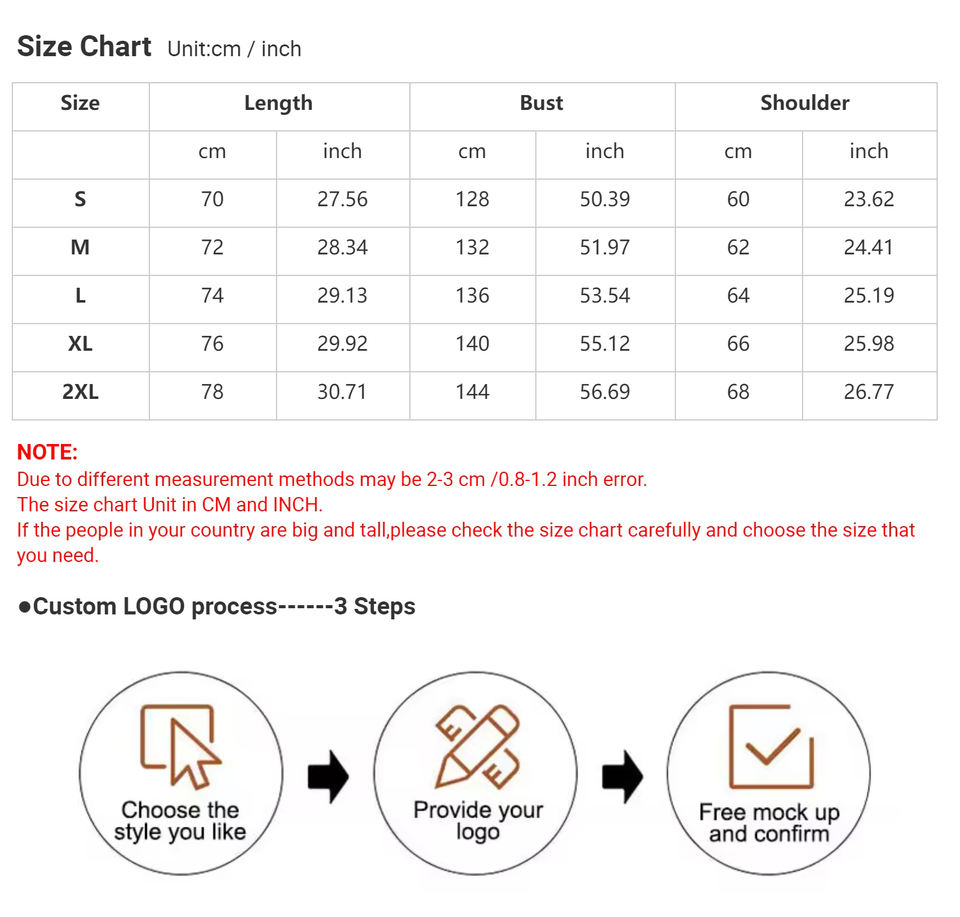 Size Chart Unit:cm / inch

| Size | Length | | Bust | | Shoulder | |
|---|---|---|---|---|---|---|
| | cm | inch | cm | inch | cm | inch |
| S | 70 | 27.56 | 128 | 50.39 | 60 | 23.62 |
| M | 72 | 28.34 | 132 | 51.97 | 62 | 24.41 |
| L | 74 | 29.13 | 136 | 53.54 | 64 | 25.19 |
| XL | 76 | 29.92 | 140 | 55.12 | 66 | 25.98 |
| 2XL | 78 | 30.71 | 144 | 56.69 | 68 | 26.77 |

NOTE:
Due to different measurement methods may be 2-3 cm /0.8-1.2 inch error.
The size chart Unit in CM and INCH.
If the people in your country are big and tall,please check the size chart carefully and choose the size that you need.

●Custom LOGO process------3 Steps

Choose the style you like

Provide your logo

Free mock up and confirm