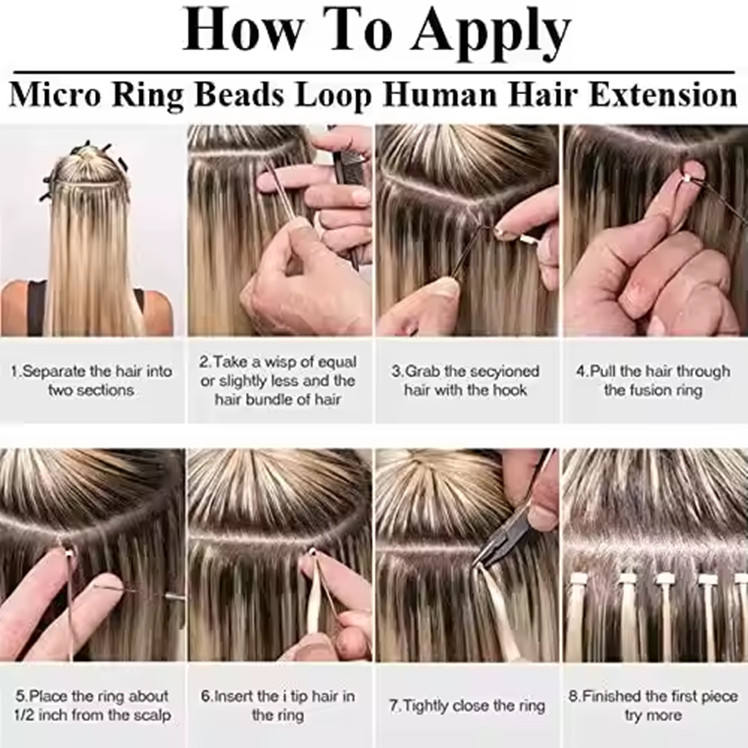 How To Apply

Micro Ring Beads Loop Human Hair Extension

1.Separate the hair into two sections

2.Take a wisp of equal or slightly less and the hair bundle of hair

3.Grab the secyioned hair with the hook

4.Pull the hair through the fusion ring

5.Place the ring about 1/2 inch from the scalp

6.Insert the i tip hair in the ring

7.Tightly close the ring

8.Finished the first piece try more