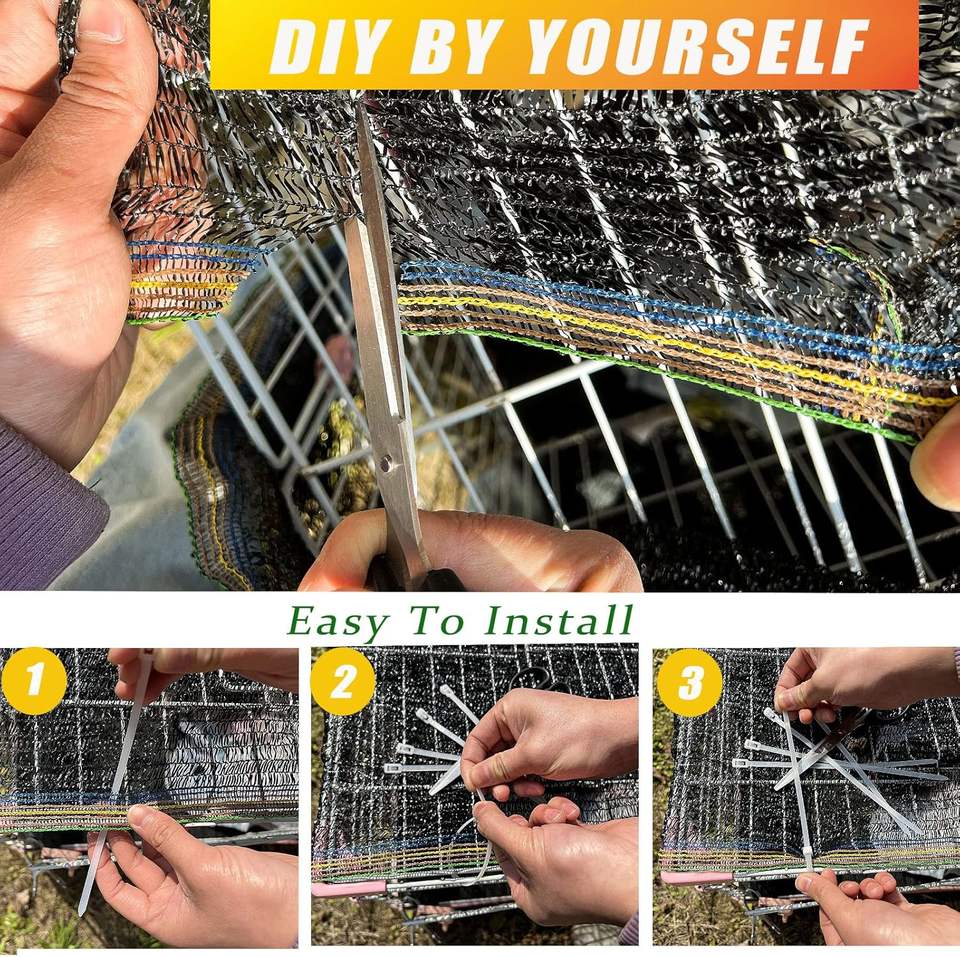 DIY BY YOURSELF

Easy To Install

1

2

3