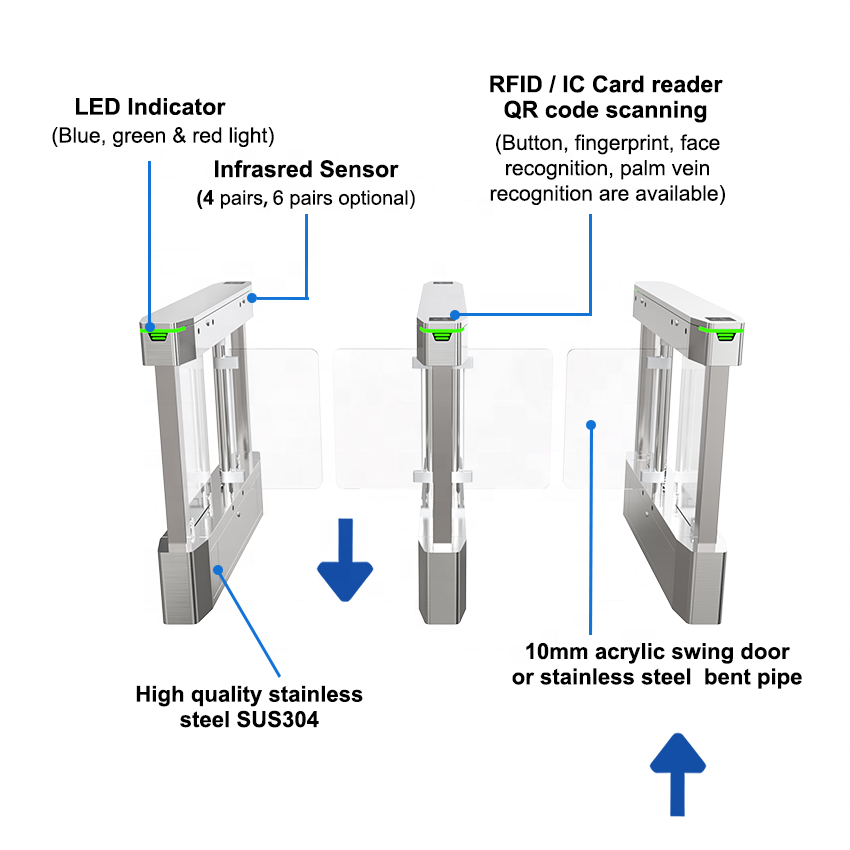 LED Indicator
(Blue, green & red light)

Infrasred Sensor
(4 pairs, 6 pairs optional)

RFID / IC Card reader
QR code scanning
(Button, fingerprint, face recognition, palm vein recognition are available)

High quality stainless steel SUS304

10mm acrylic swing door or stainless steel bent pipe