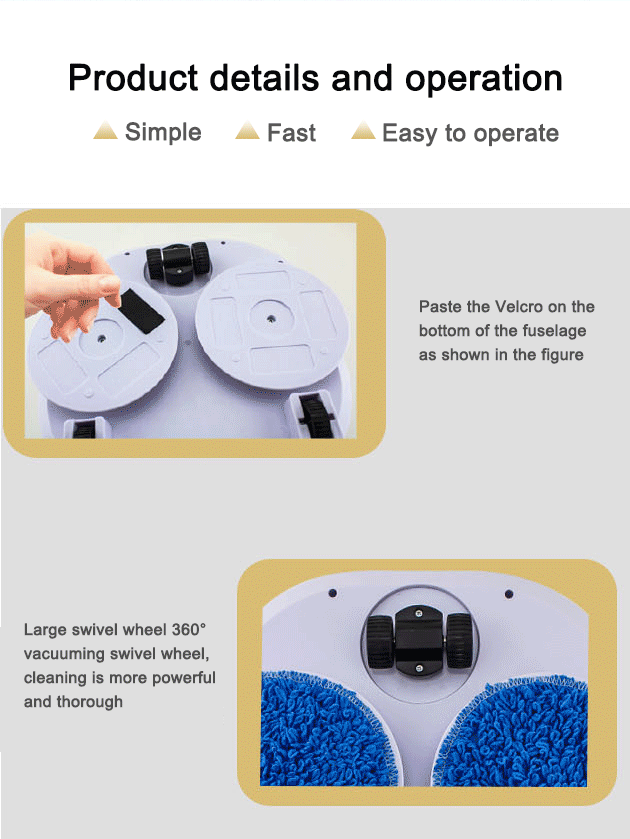 Product details and operation

Simple Fast Easy to operate

Paste the Velcro on the bottom of the fuselage as shown in the figure

Large swivel wheel 360° vacuuming swivel wheel, cleaning is more powerful and thorough