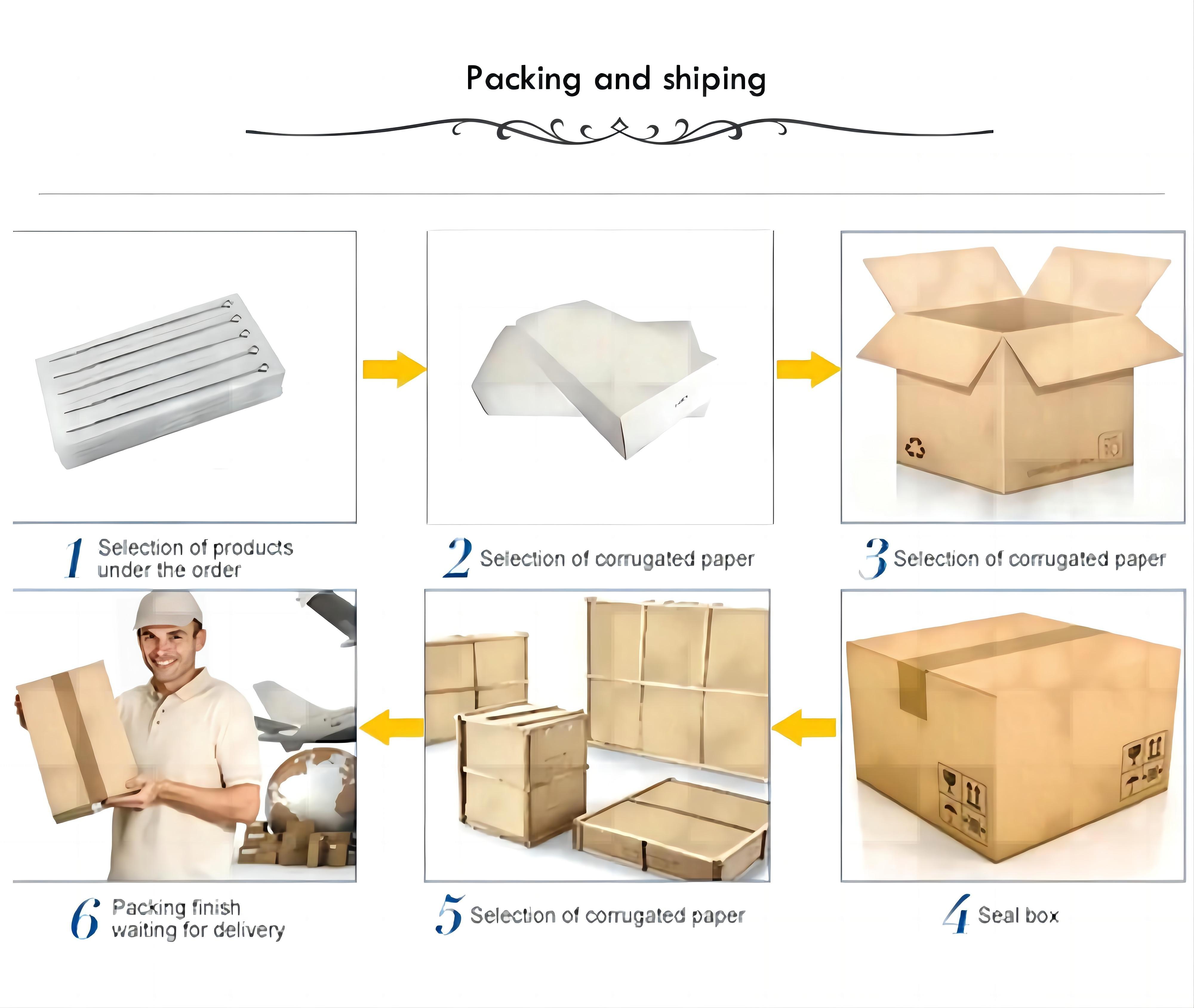 Packing and shiping

1 Selection of products under the order

2 Selection of corrugated paper

3 Selection of corrugated paper

6 Packing finish waiting for delivery

5 Selection of corrugated paper

4 Seal box