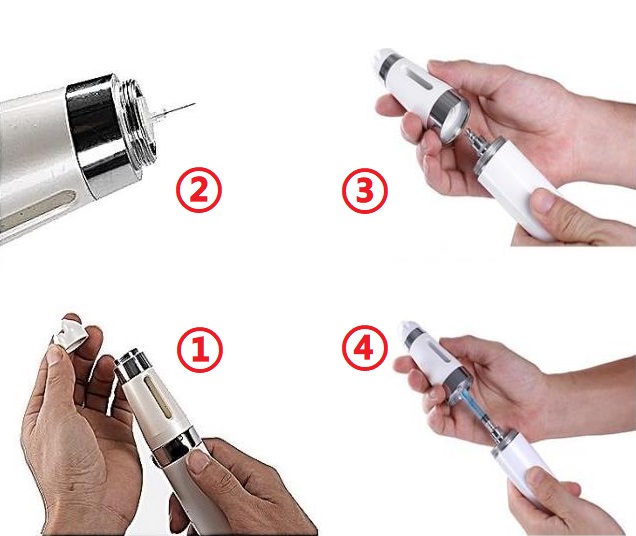 ②

③

①

④