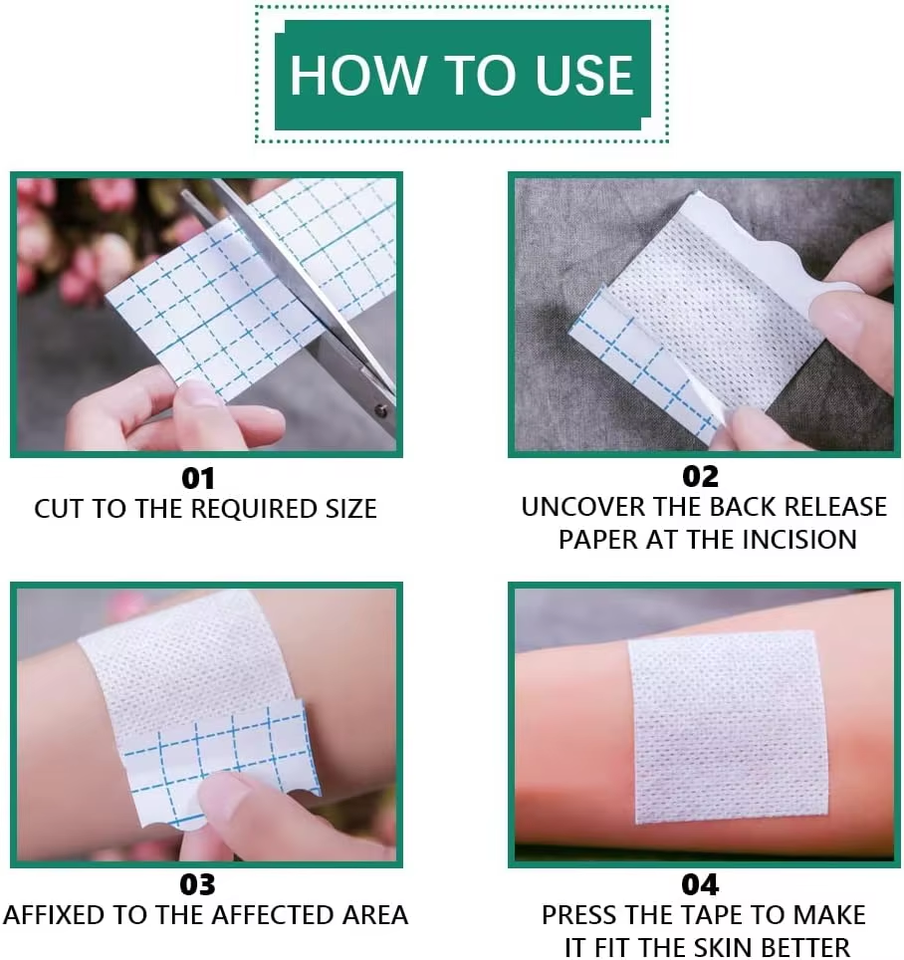 HOW TO USE

01
CUT TO THE REQUIRED SIZE

02
UNCOVER THE BACK RELEASE PAPER AT THE INCISION

03
AFFIXED TO THE AFFECTED AREA

04
PRESS THE TAPE TO MAKE IT FIT THE SKIN BETTER