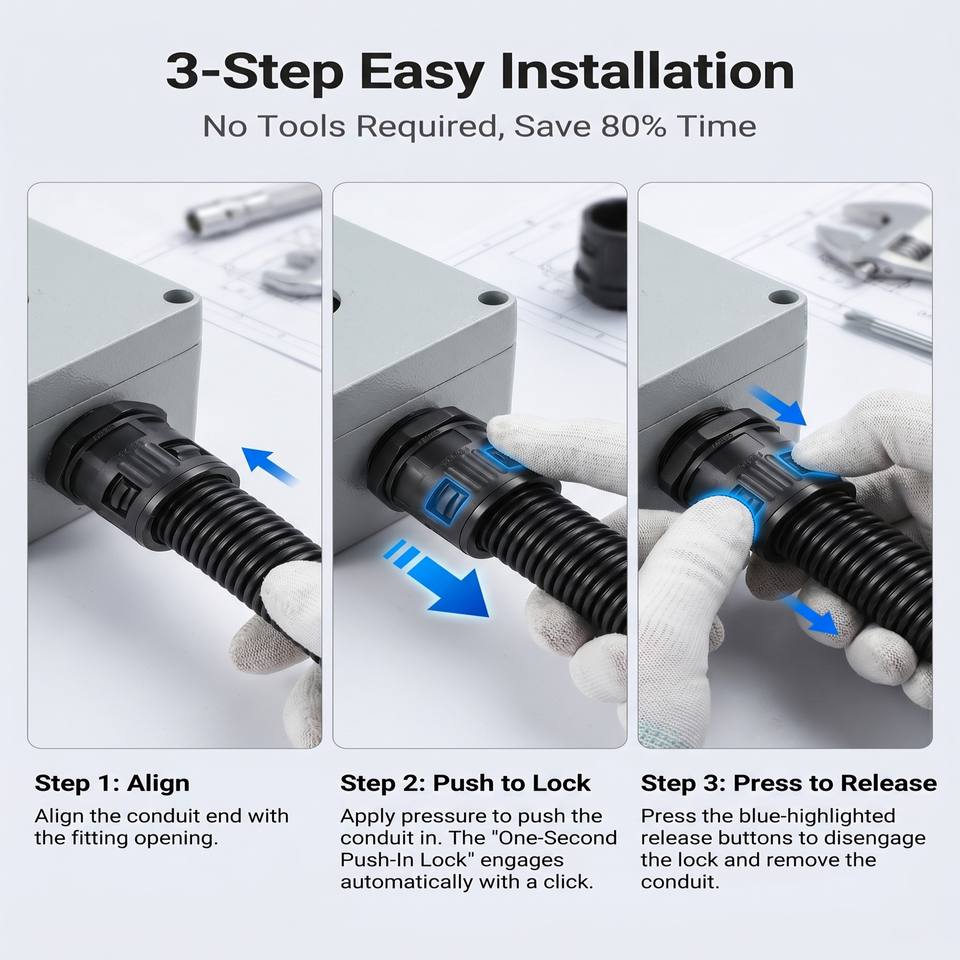 3-Step Easy Installation

No Tools Required, Save 80% Time

Step 1: Align

Align the conduit end with the fitting opening.

Step 2: Push to Lock

Apply pressure to push the conduit in. The "One-Second Push-In Lock" engages automatically with a click.

Step 3: Press to Release

Press the blue-highlighted release buttons to disengage the lock and remove the conduit.