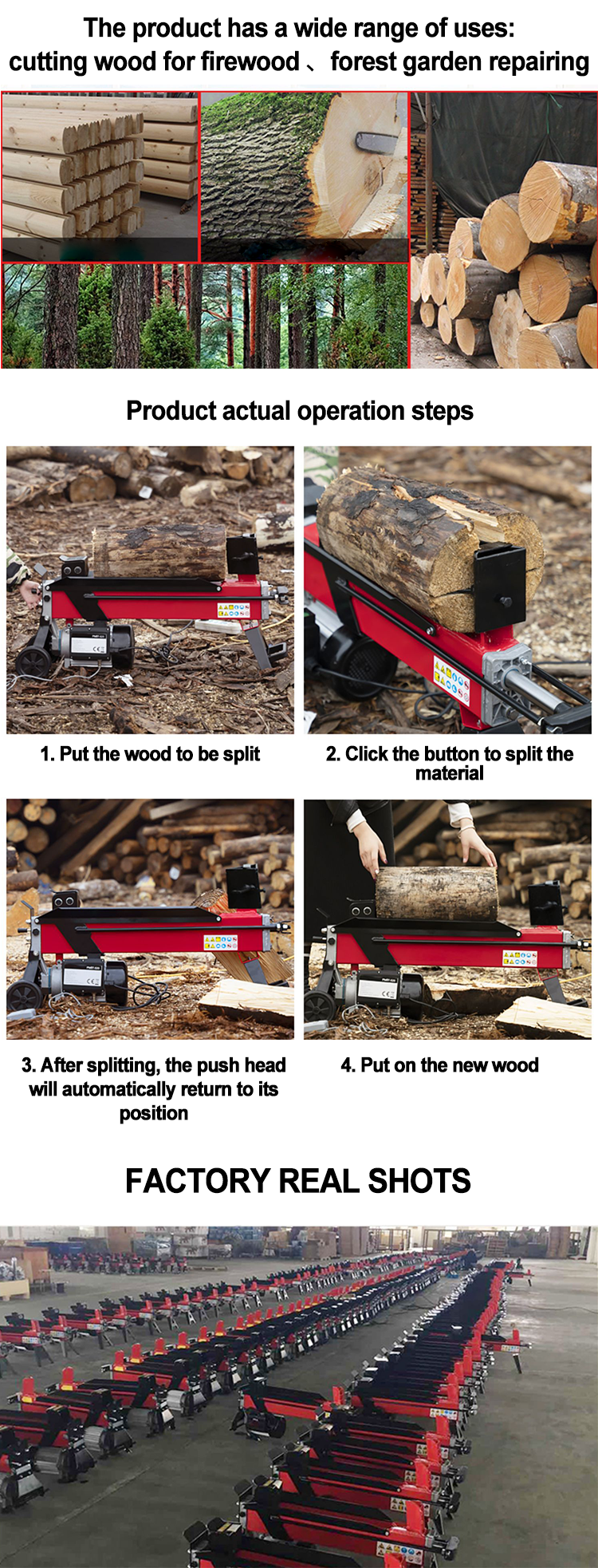 The product has a wide range of uses:
cutting wood for firewood 、 forest garden repairing

Product actual operation steps

1. Put the wood to be split

2. Click the button to split the material

3. After splitting, the push head will automatically return to its position

4. Put on the new wood

FACTORY REAL SHOTS