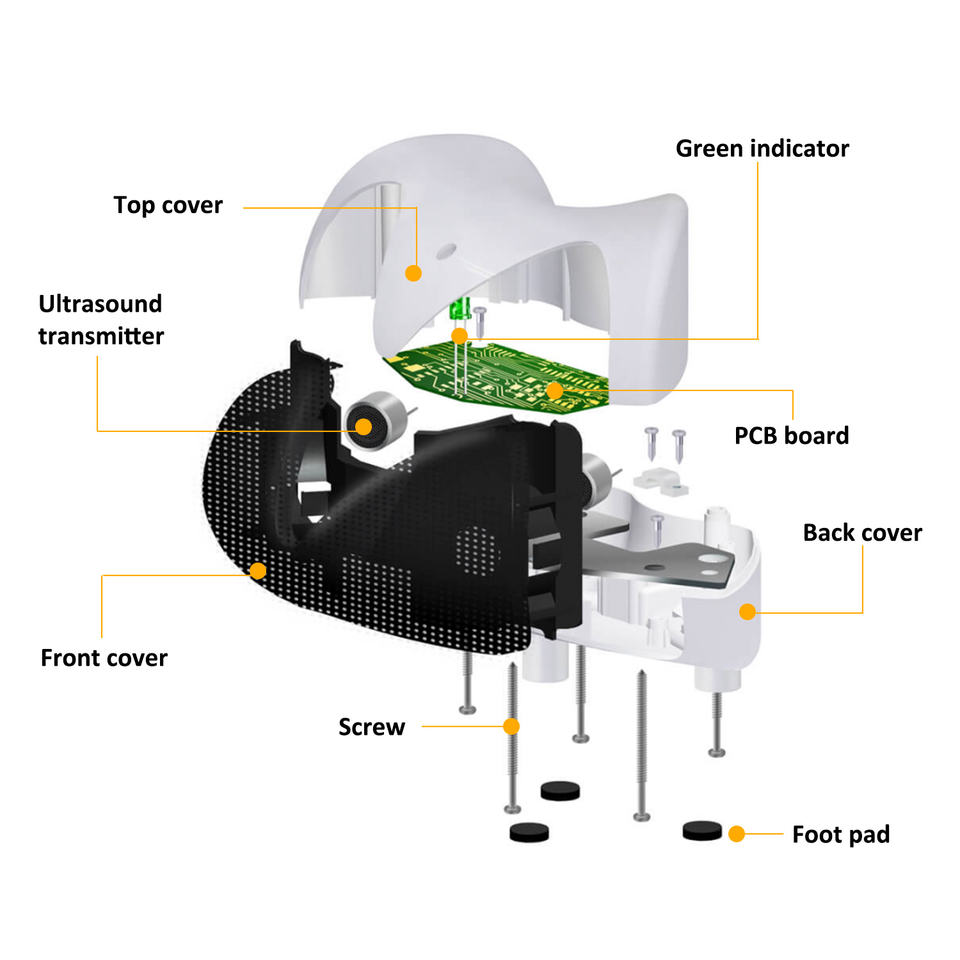 Green indicator

Top cover

Ultrasound transmitter

PCB board

Back cover

Front cover

Screw

Foot pad