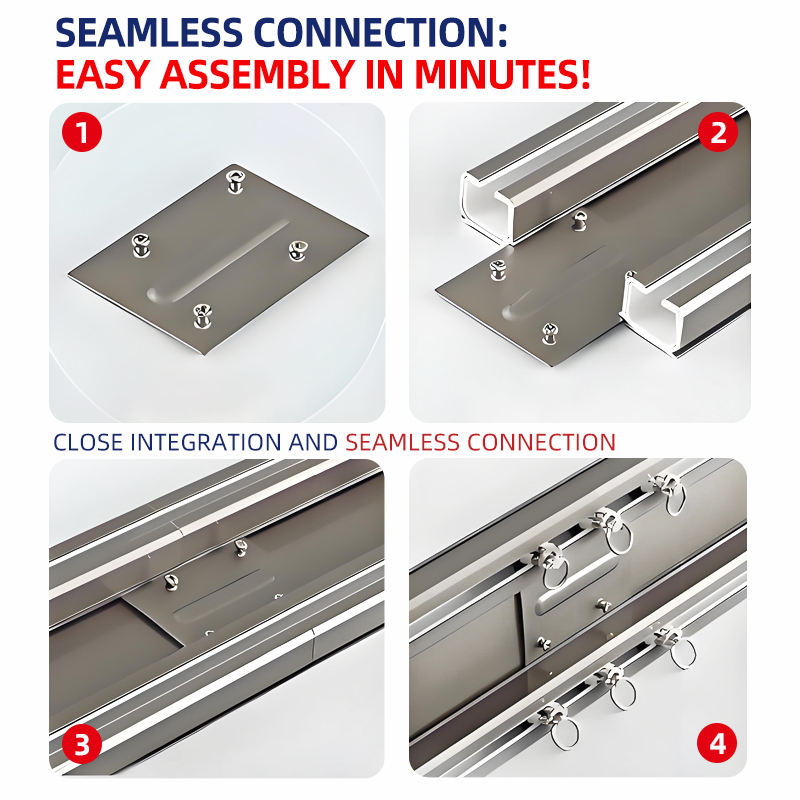 SEAMLESS CONNECTION:
EASY ASSEMBLY IN MINUTES!

1

2

CLOSE INTEGRATION AND SEAMLESS CONNECTION

3

4