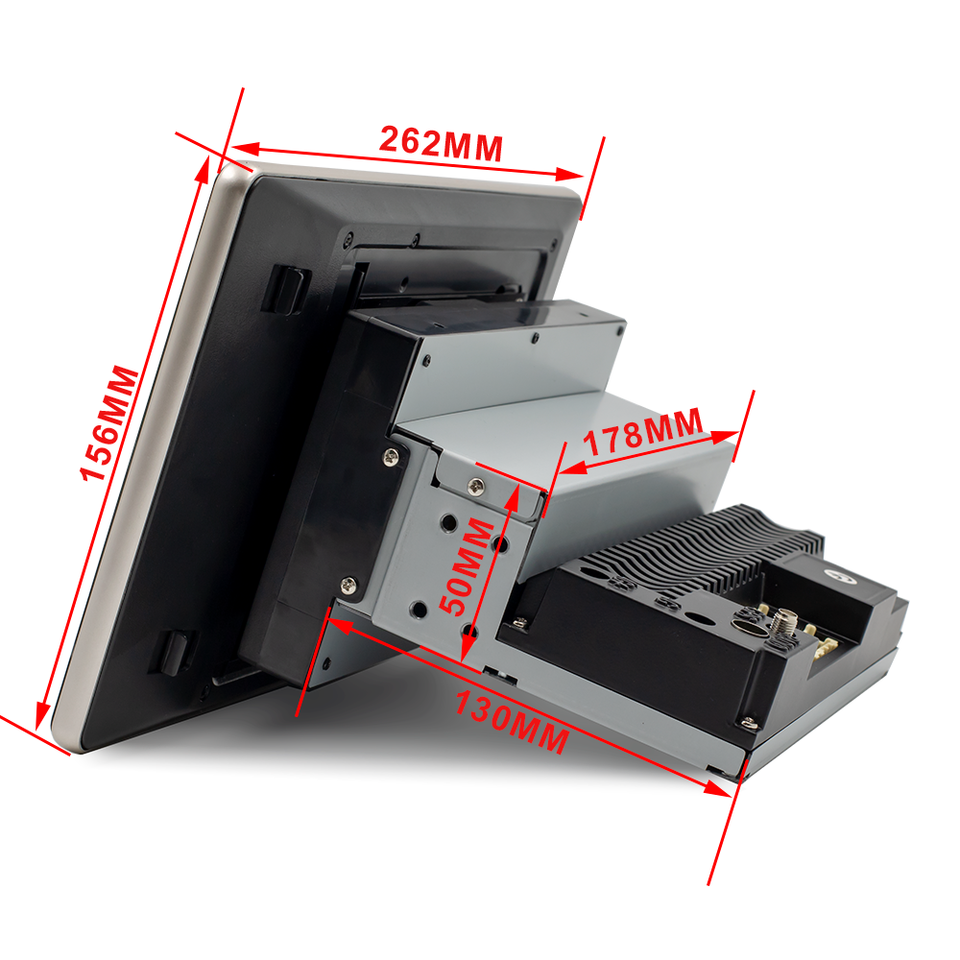 262MM
156MM
178MM
50MM
130MM