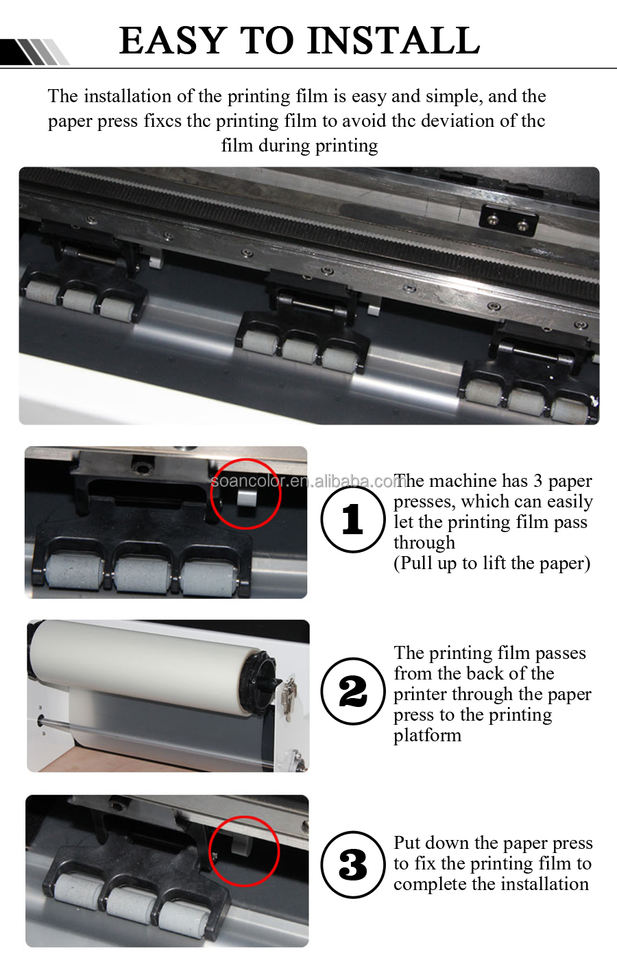 EASY TO INSTALL

The installation of the printing film is easy and simple, and the paper press fixcs thc printing film to avoid thc deviation of thc film during printing

soancolor.en.alibaba.com

1 The machine has 3 paper presses, which can easily let the printing film pass through
(Pull up to lift the paper)

2 The printing film passes from the back of the printer through the paper press to the printing platform

3 Put down the paper press to fix the printing film to complete the installation