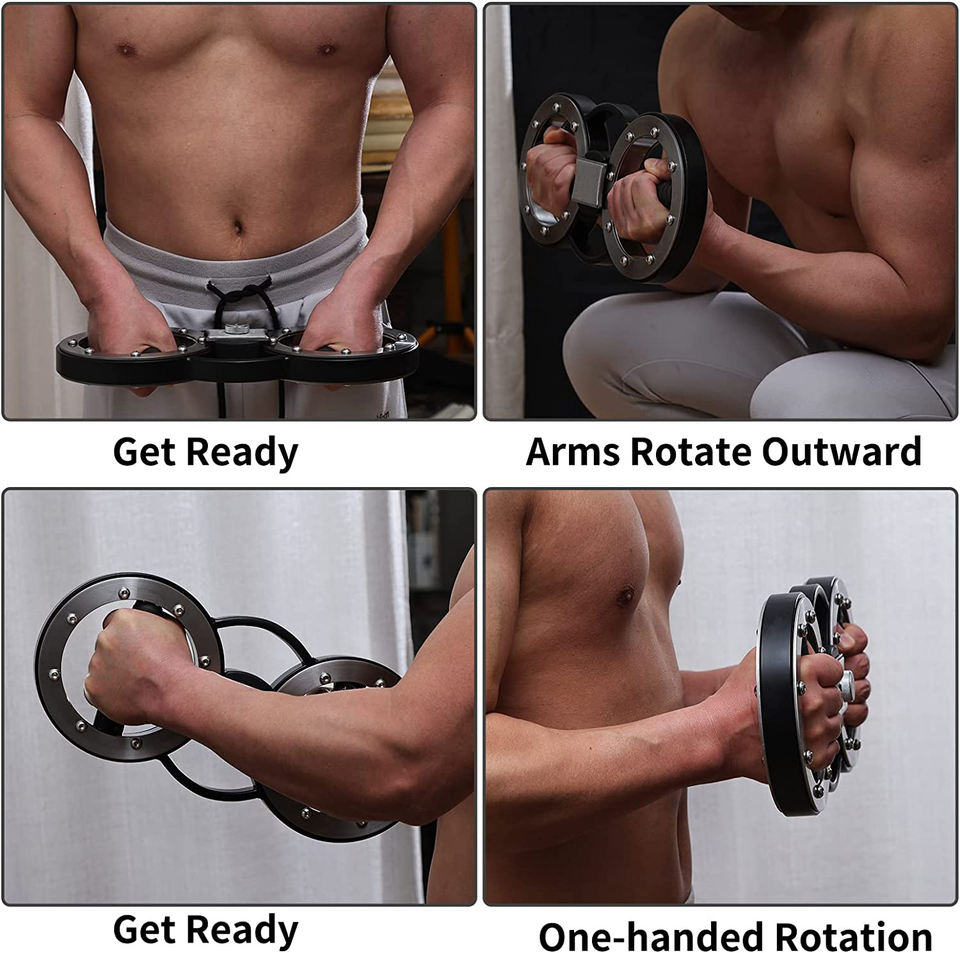 Get Ready

Arms Rotate Outward

Get Ready

One-handed Rotation