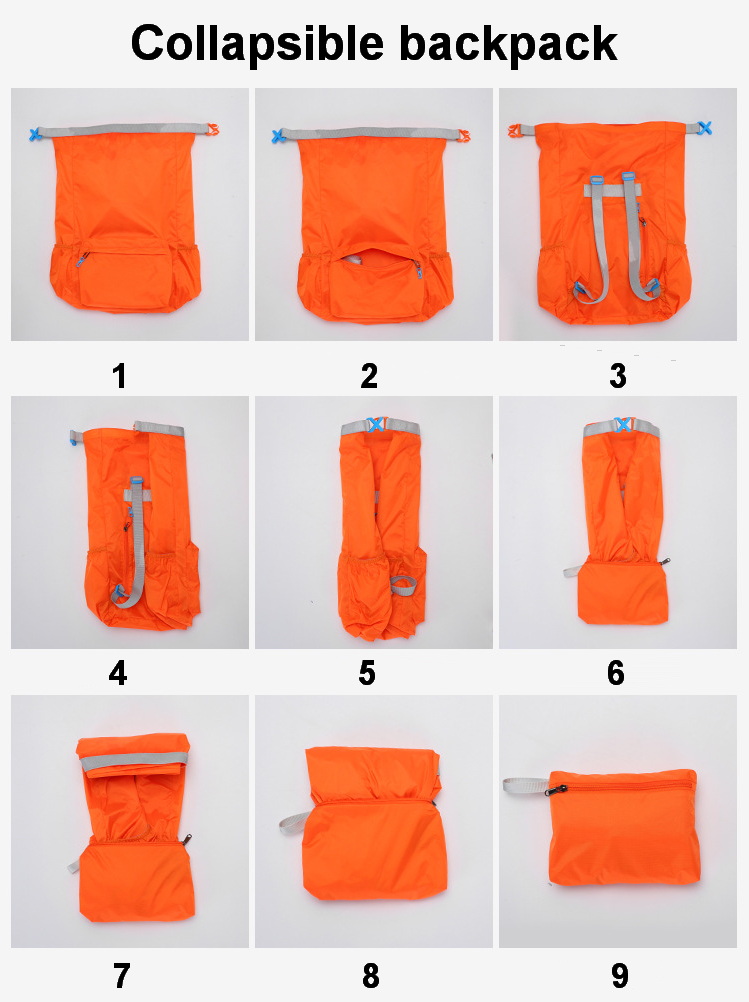 Collapsible backpack

1

2

3

4

5

6

7

8

9