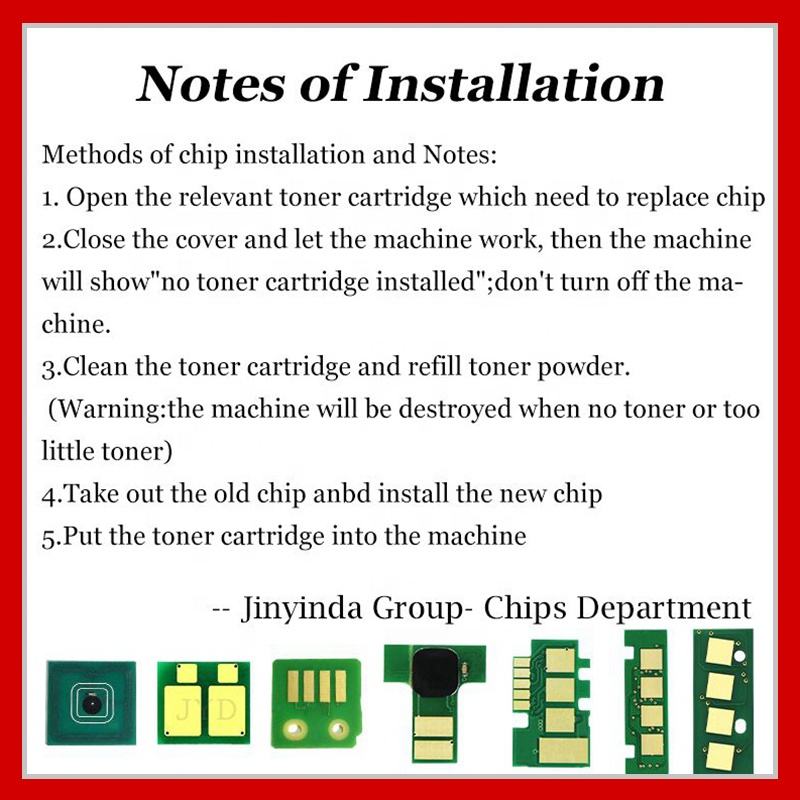 Notes of Installation

Methods of chip installation and Notes:
1. Open the relevant toner cartridge which need to replace chip
2.Close the cover and let the machine work, then the machine will show"no toner cartridge installed";don't turn off the machine.
3.Clean the toner cartridge and refill toner powder.
(Warning:the machine will be destroyed when no toner or too little toner)
4.Take out the old chip anbd install the new chip
5.Put the toner cartridge into the machine

-- Jinyinda Group- Chips Department

JYD