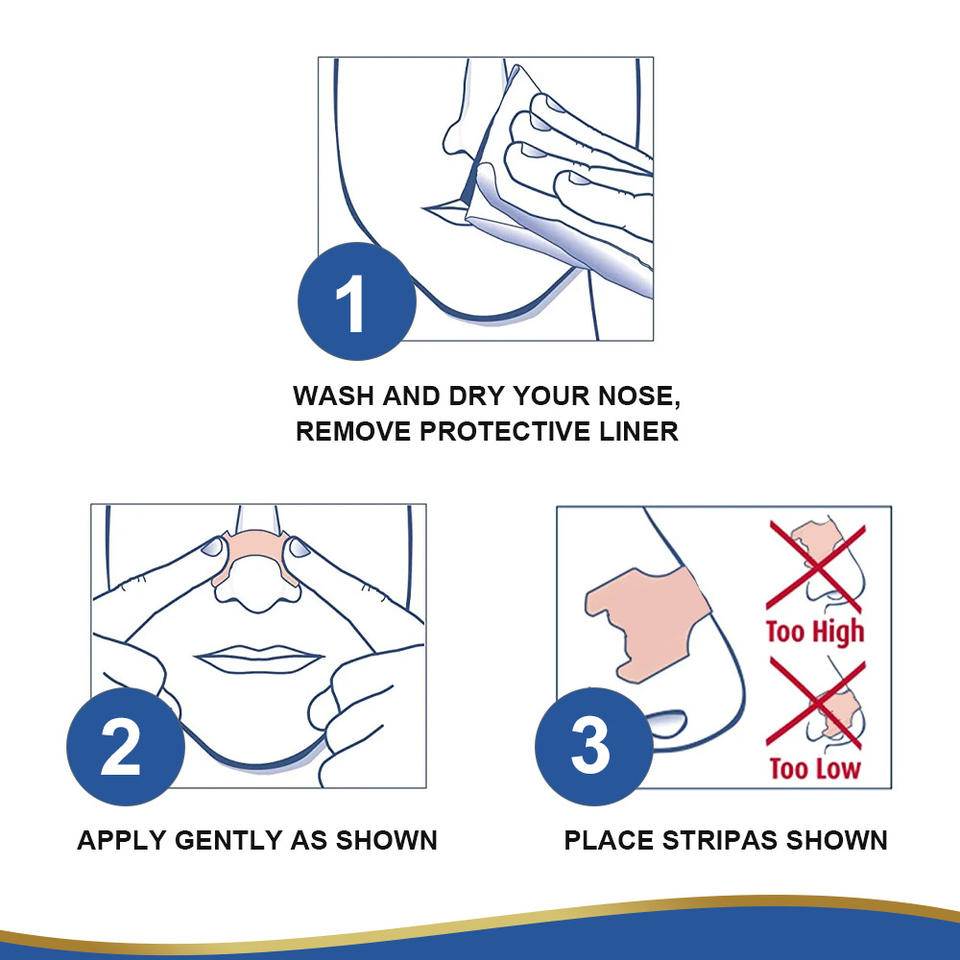 1

WASH AND DRY YOUR NOSE, REMOVE PROTECTIVE LINER

2

APPLY GENTLY AS SHOWN

Too High

Too Low

3

PLACE STRIPAS SHOWN