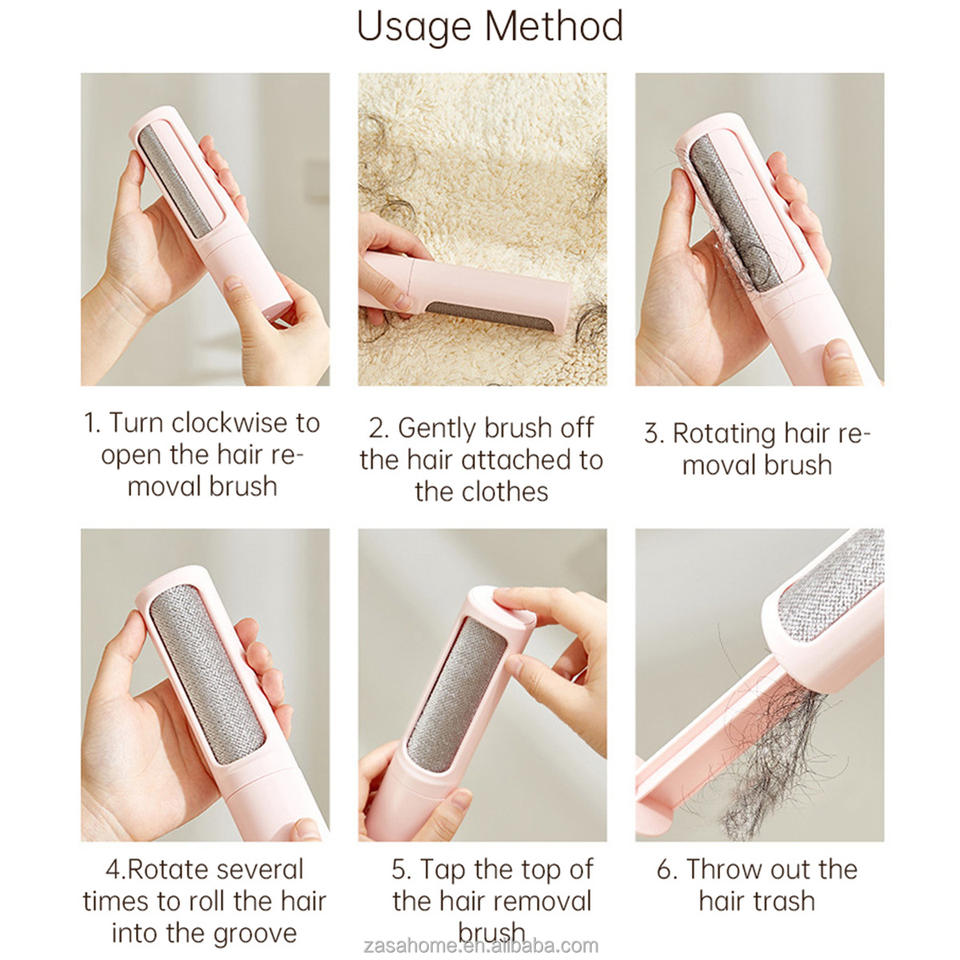 Usage Method

1. Turn clockwise to open the hair removal brush

2. Gently brush off the hair attached to the clothes

3. Rotating hair removal brush

4.Rotate several times to roll the hair into the groove

5. Tap the top of the hair removal brush

6. Throw out the hair trash

zasahome.en.alibaba.com