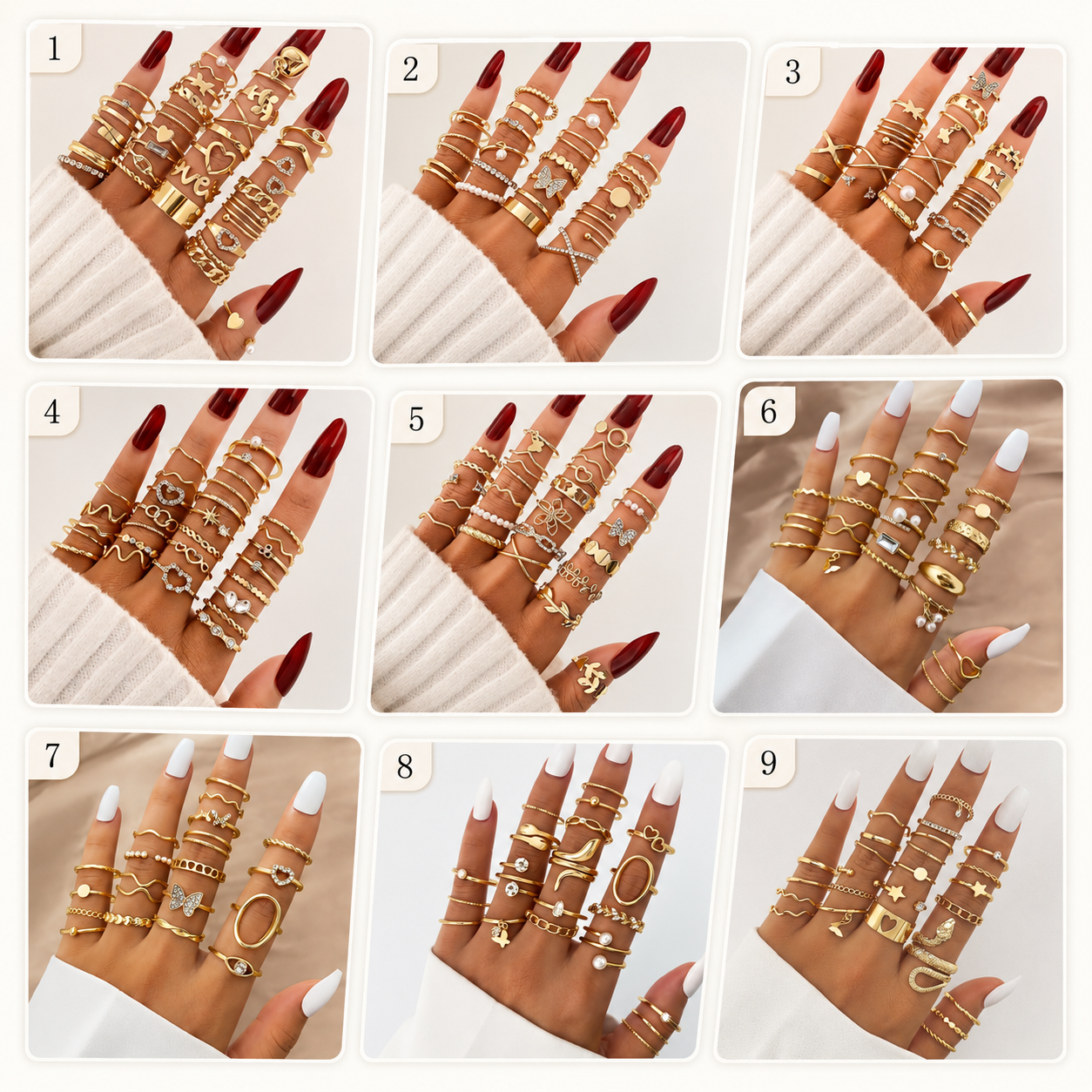 1
2
3
4
5
6
7
8
9