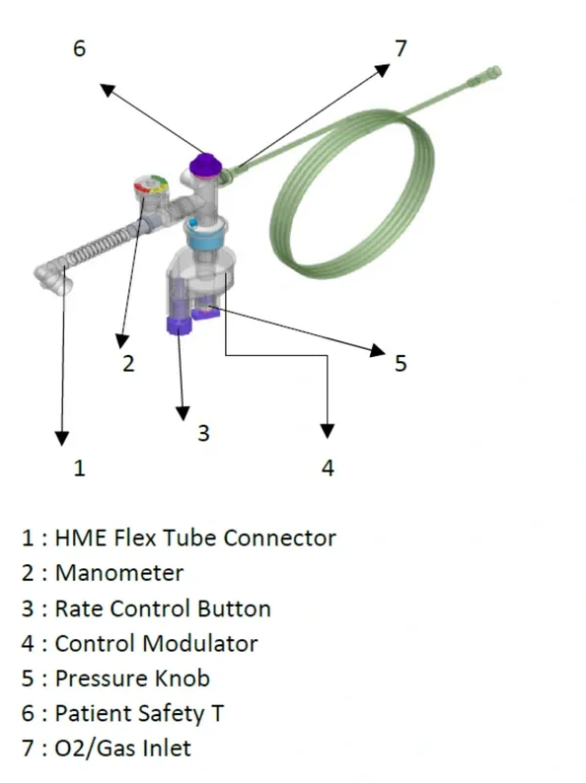 6

7

2

5

3

1

4

1 : HME Flex Tube Connector
2 : Manometer
3 : Rate Control Button
4 : Control Modulator
5 : Pressure Knob
6 : Patient Safety T
7 : O2/Gas Inlet