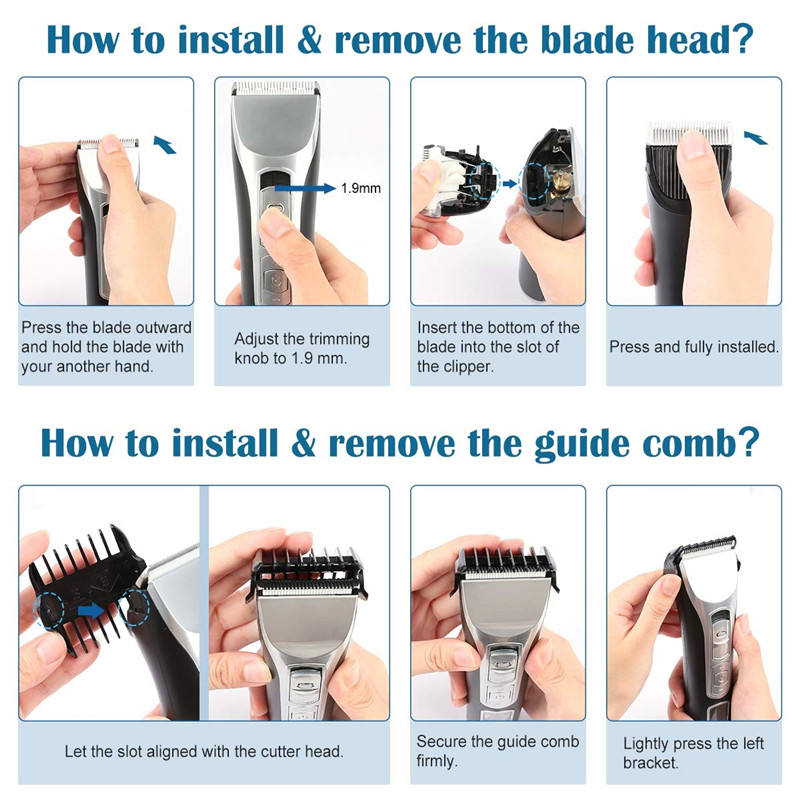 How to install & remove the blade head?

1.9mm

Press the blade outward and hold the blade with your another hand.

Adjust the trimming knob to 1.9 mm.

Insert the bottom of the blade into the slot of the clipper.

Press and fully installed.

How to install & remove the guide comb?

Let the slot aligned with the cutter head.

Secure the guide comb firmly.

Lightly press the left bracket.