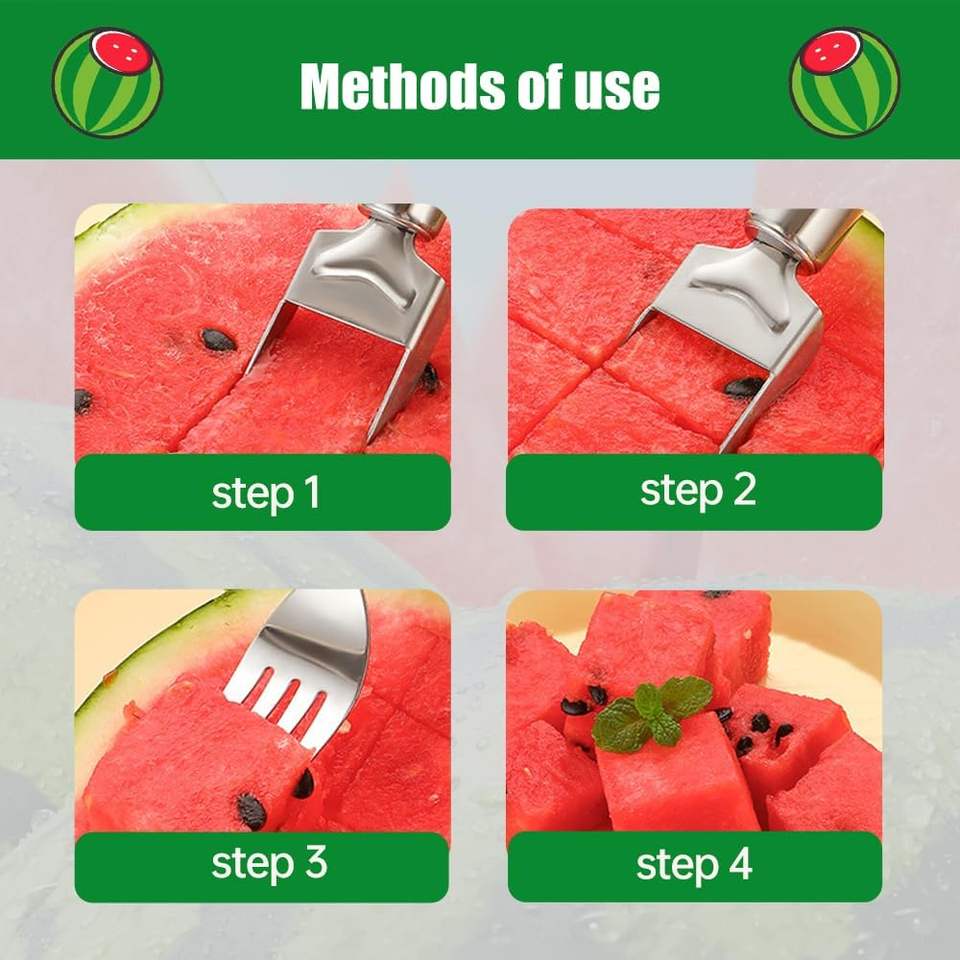 Methods of use

step 1

step 2

step 3

step 4