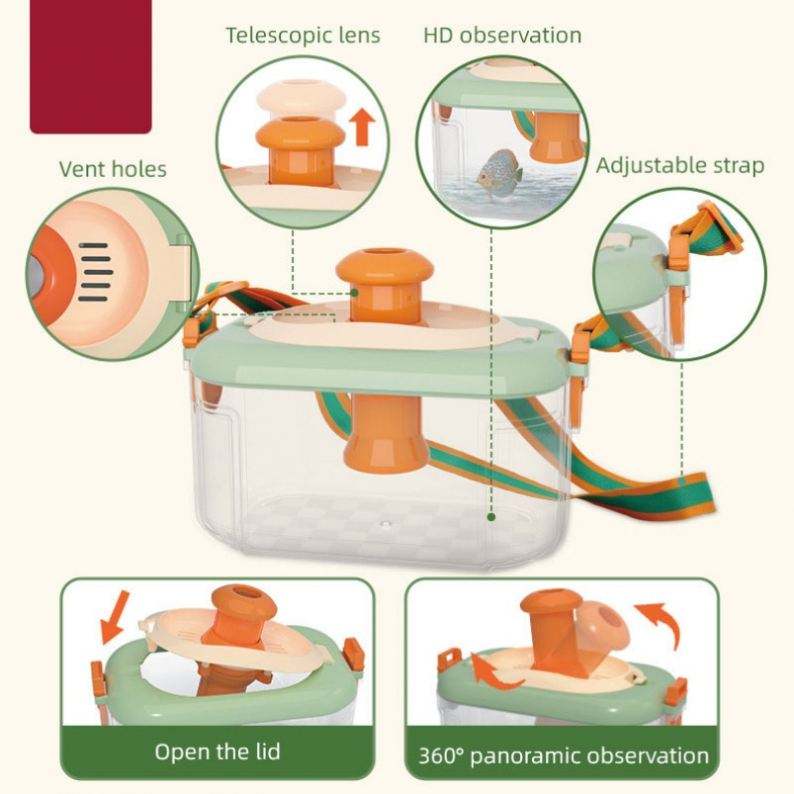 Telescopic lens

HD observation

Vent holes

Adjustable strap

Open the lid

360° panoramic observation