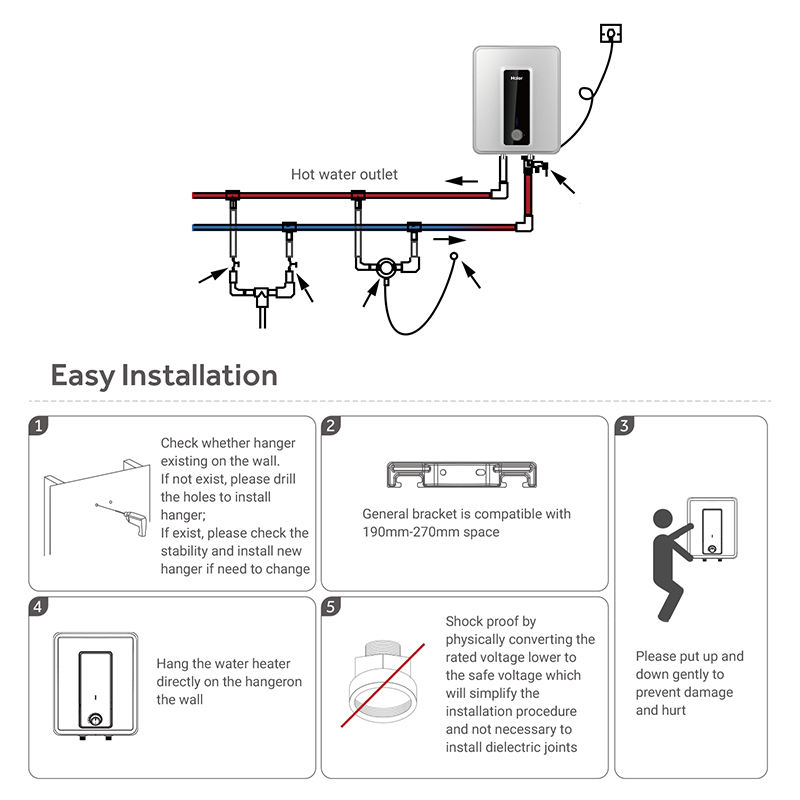 Haier

Hot water outlet

Easy Installation

1

Check whether hanger existing on the wall.
If not exist, please drill the holes to install hanger;
If exist, please check the stability and install new hanger if need to change

2

General bracket is compatible with 190mm-270mm space

3

Please put up and down gently to prevent damage and hurt

4

Hang the water heater directly on the hangeron the wall

5

Shock proof by physically converting the rated voltage lower to the safe voltage which will simplify the installation procedure and not necessary to install dielectric joints