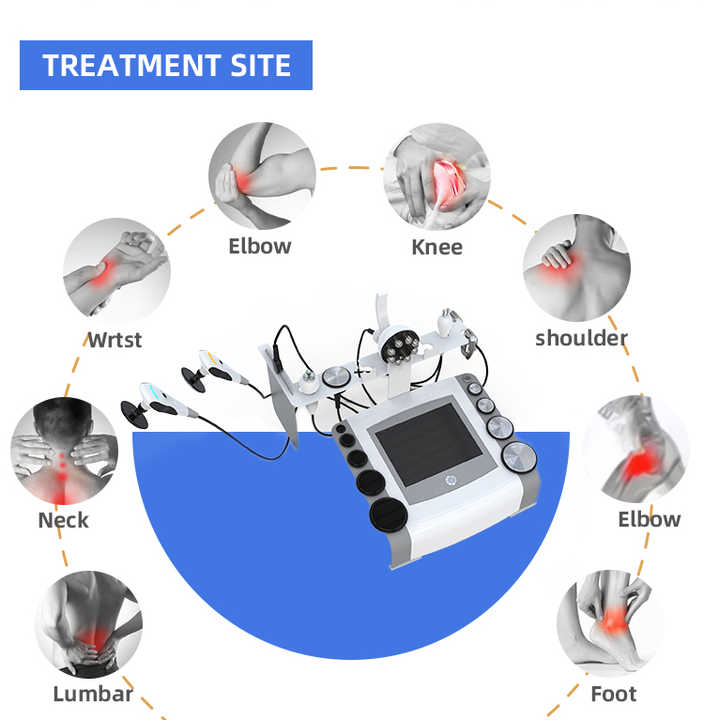 TREATMENT SITE

Elbow

Knee

Wrtst

shoulder

Neck

Elbow

Lumbar

Foot