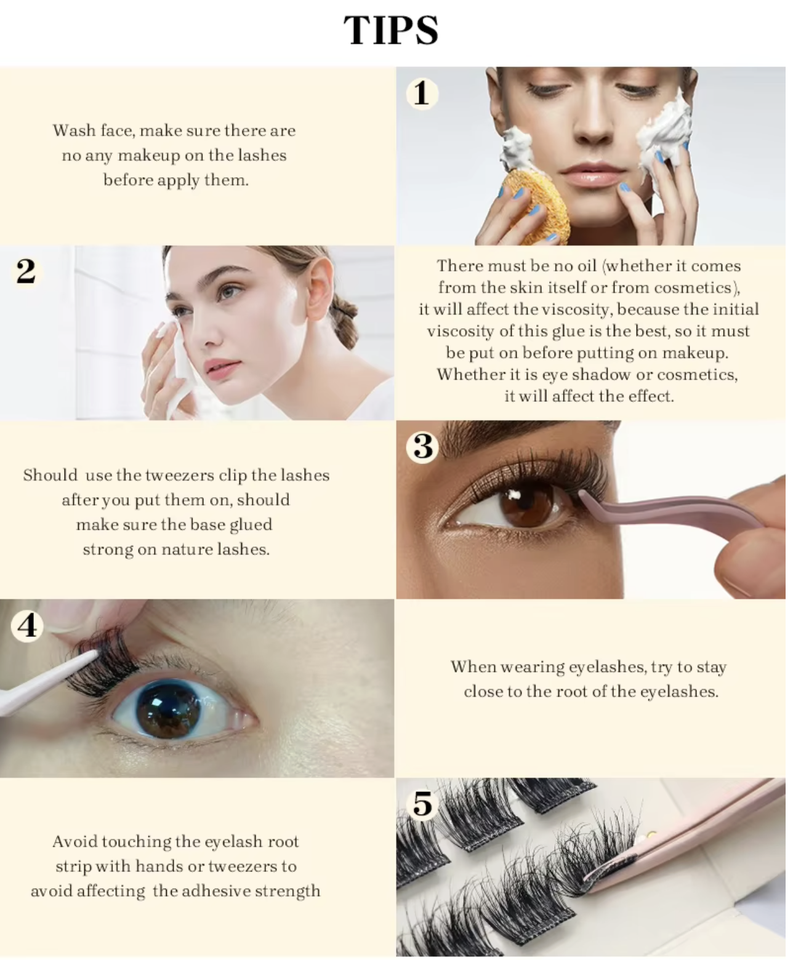 TIPS

Wash face, make sure there are no any makeup on the lashes before apply them.

1

2

There must be no oil (whether it comes from the skin itself or from cosmetics), it will affect the viscosity, because the initial viscosity of this glue is the best, so it must be put on before putting on makeup. Whether it is eye shadow or cosmetics, it will affect the effect.

Should use the tweezers clip the lashes after you put them on, should make sure the base glued strong on nature lashes.

3

4

When wearing eyelashes, try to stay close to the root of the eyelashes.

Avoid touching the eyelash root strip with hands or tweezers to avoid affecting the adhesive strength

5