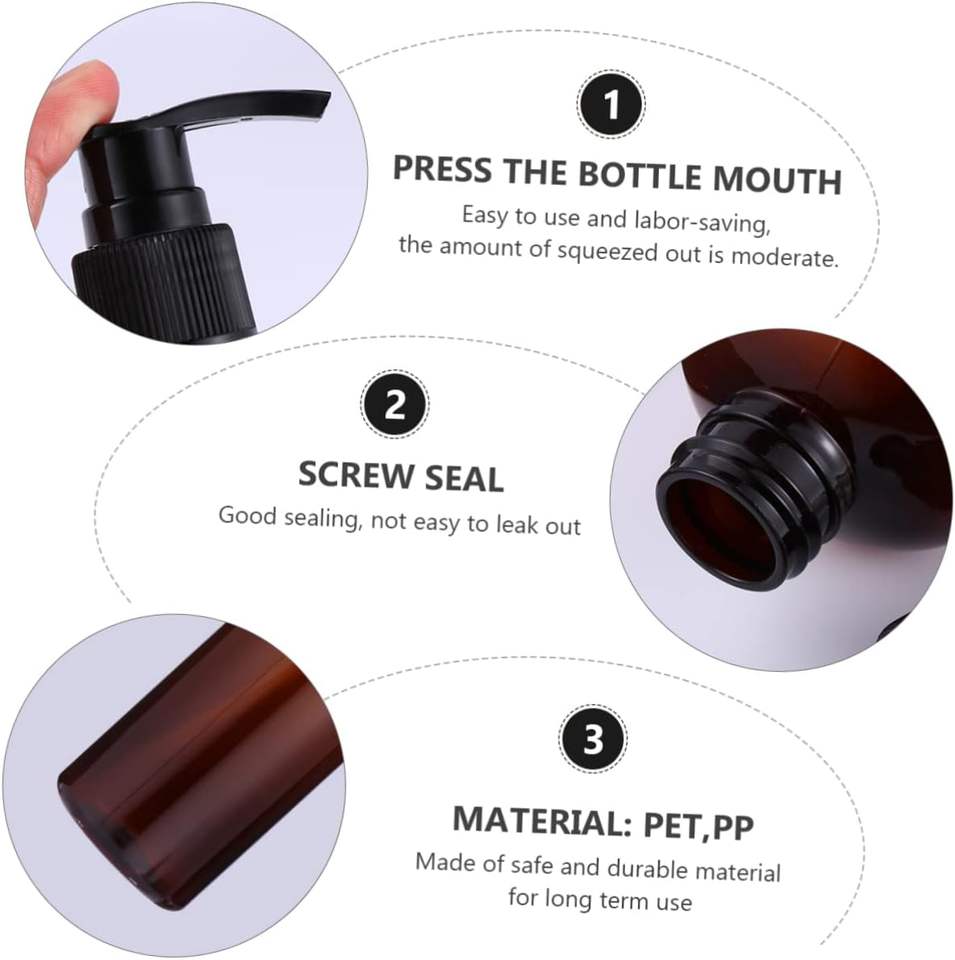 1

PRESS THE BOTTLE MOUTH

Easy to use and labor-saving, the amount of squeezed out is moderate.

2

SCREW SEAL

Good sealing, not easy to leak out

3

MATERIAL: PET,PP

Made of safe and durable material for long term use