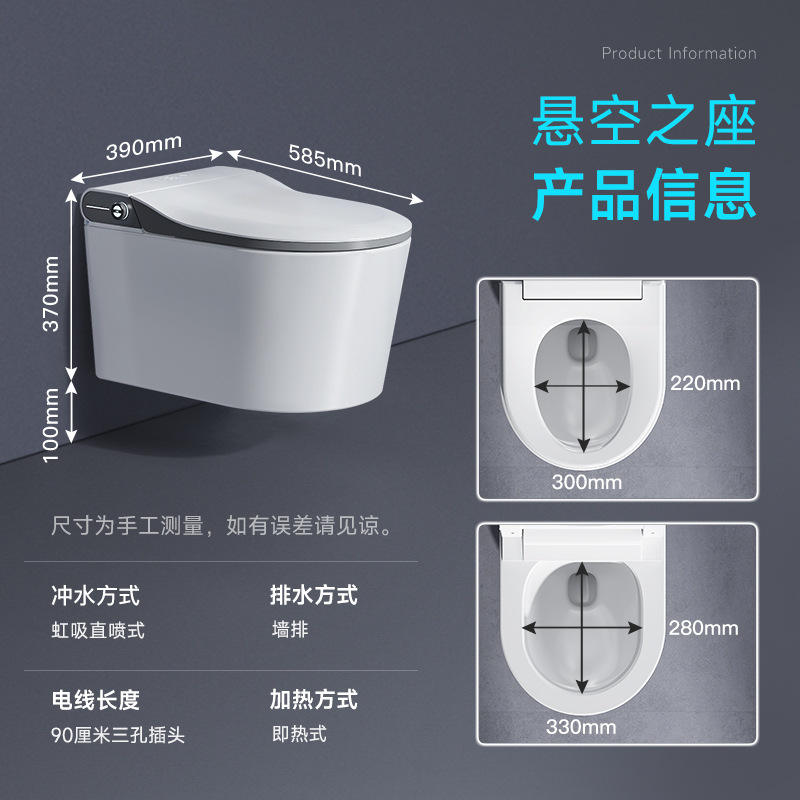 Product Information

悬空之座
产品信息

390mm
585mm
370mm
100mm

220mm
300mm

280mm
330mm

尺寸为手工测量，如有误差请见谅。

冲水方式
虹吸直喷式

排水方式
墙排

电线长度
90厘米三孔插头

加热方式
即热式