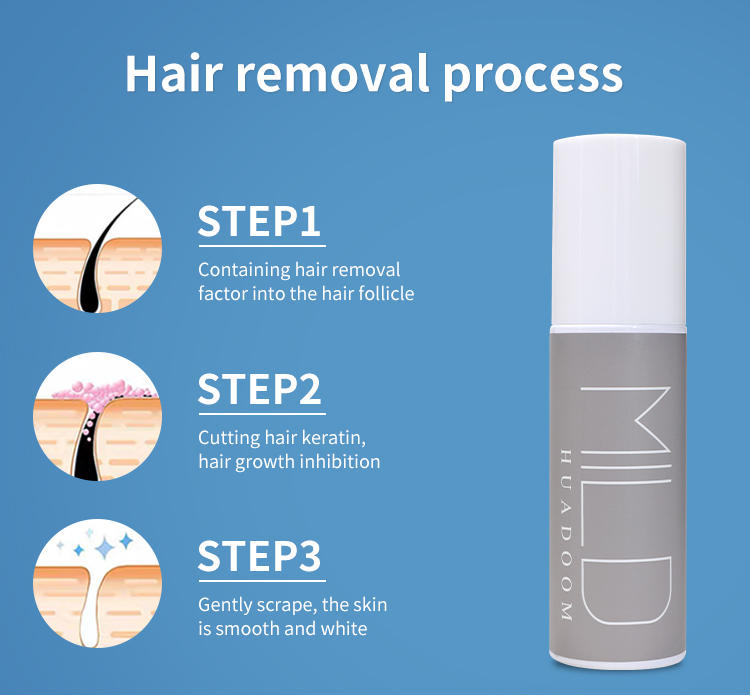 Hair removal process

STEP1
Containing hair removal factor into the hair follicle

STEP2
Cutting hair keratin, hair growth inhibition

STEP3
Gently scrape, the skin is smooth and white

MILD
HUADOOM