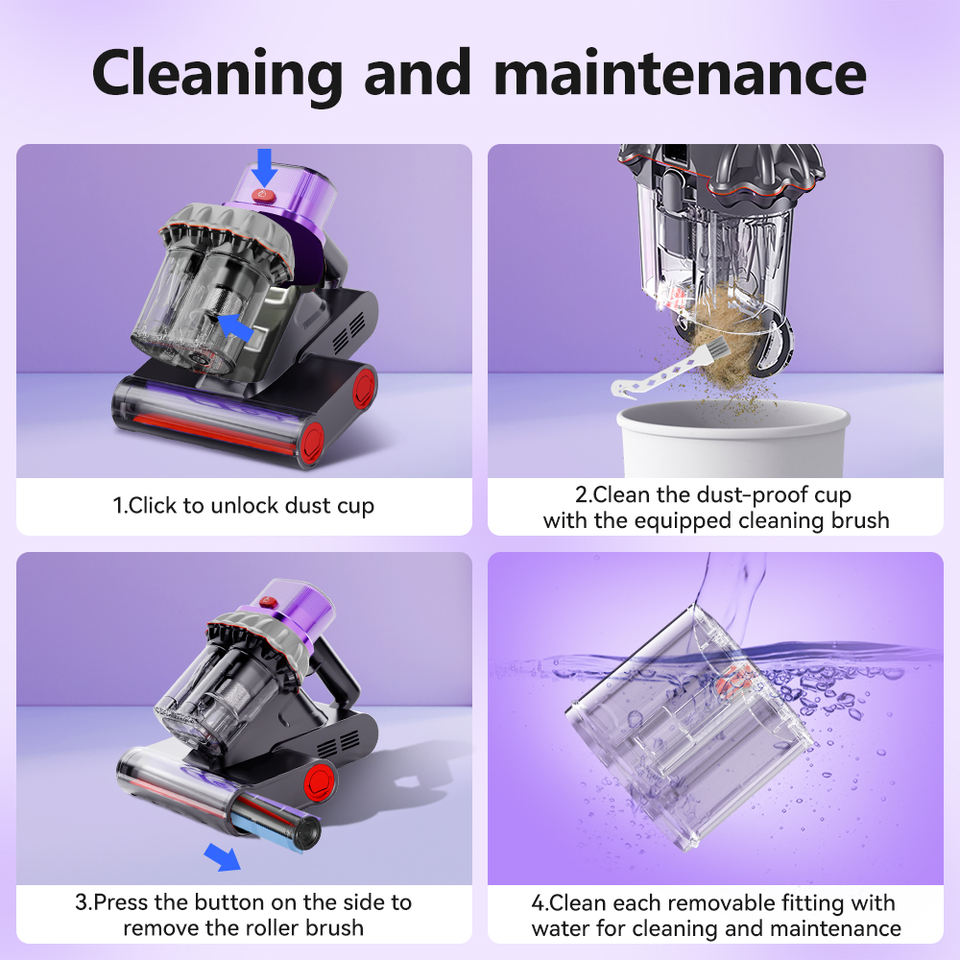 Cleaning and maintenance

1.Click to unlock dust cup

2.Clean the dust-proof cup with the equipped cleaning brush

3.Press the button on the side to remove the roller brush

4.Clean each removable fitting with water for cleaning and maintenance