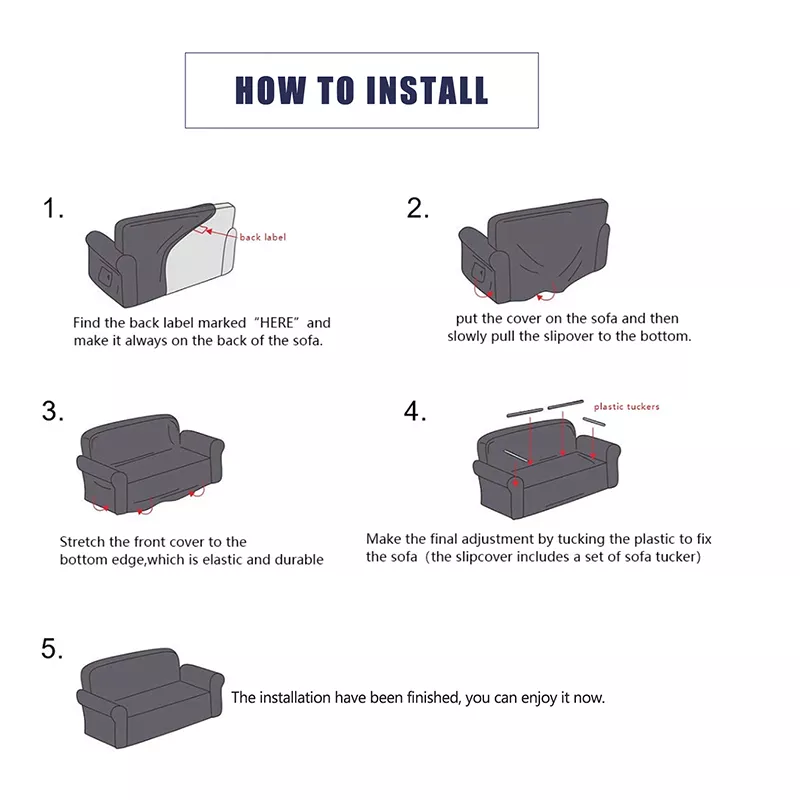 HOW TO INSTALL

1.

back label

Find the back label marked "HERE" and make it always on the back of the sofa.

2.

put the cover on the sofa and then slowly pull the slipover to the bottom.

3.

Stretch the front cover to the bottom edge,which is elastic and durable

4.

plastic tuckers

Make the final adjustment by tucking the plastic to fix the sofa (the slipcover includes a set of sofa tucker)

5.

The installation have been finished, you can enjoy it now.