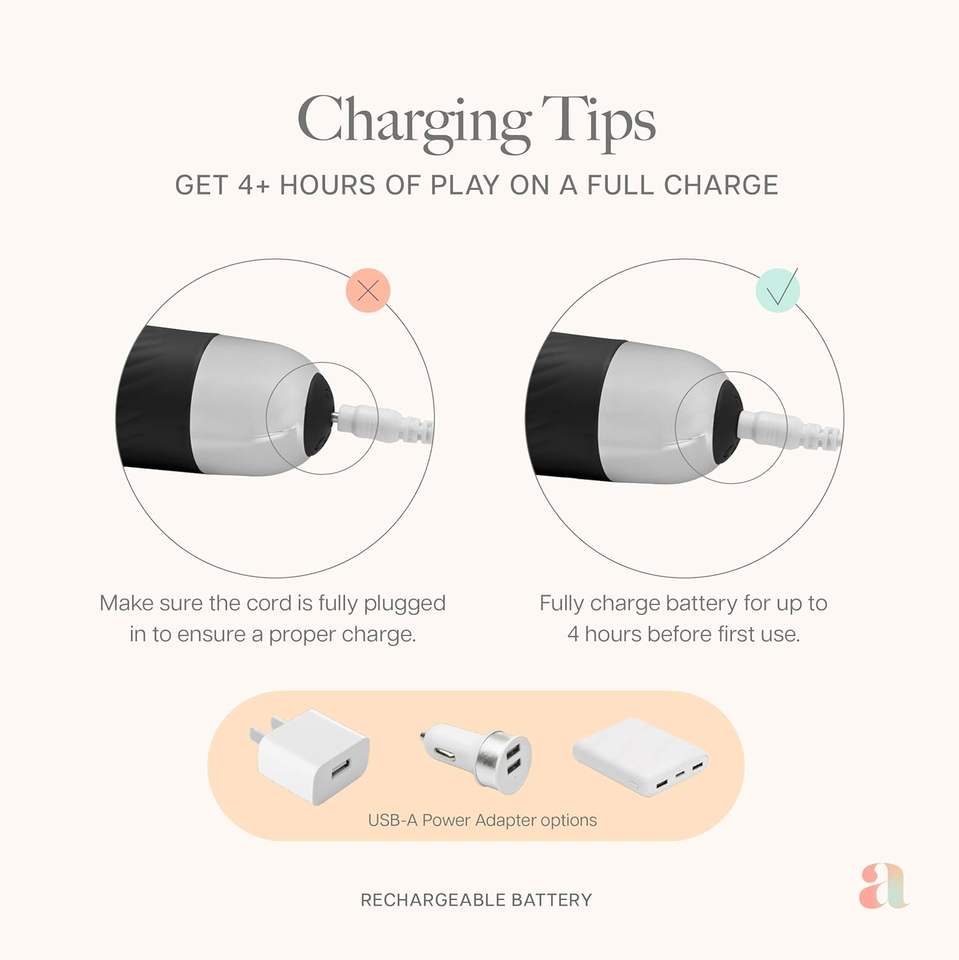 Charging Tips

GET 4+ HOURS OF PLAY ON A FULL CHARGE

Make sure the cord is fully plugged in to ensure a proper charge.

Fully charge battery for up to 4 hours before first use.

USB-A Power Adapter options

RECHARGEABLE BATTERY

a