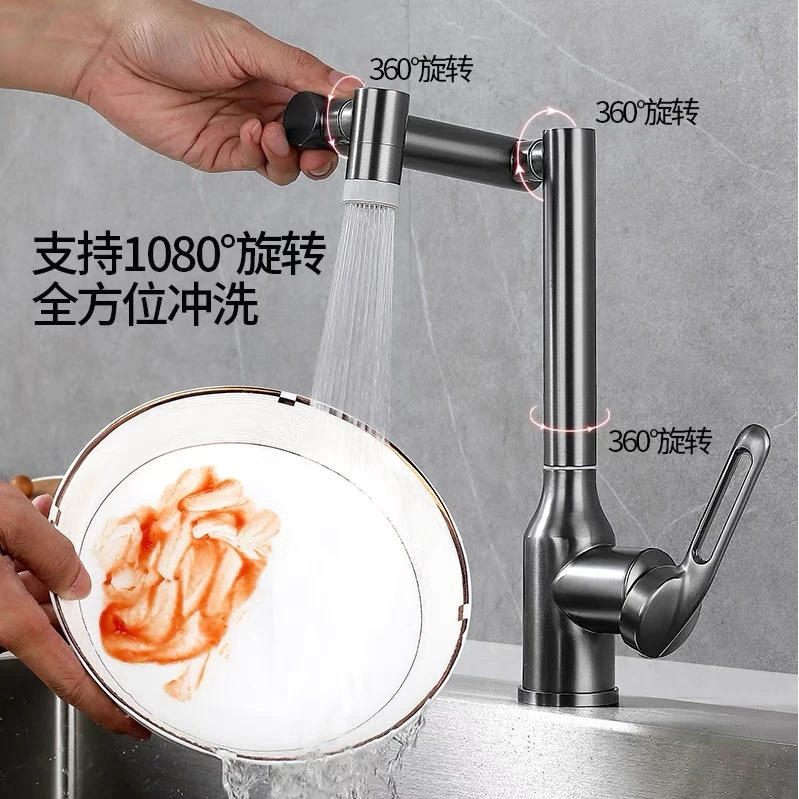 360°旋转

360°旋转

支持1080°旋转
全方位冲洗

360°旋转