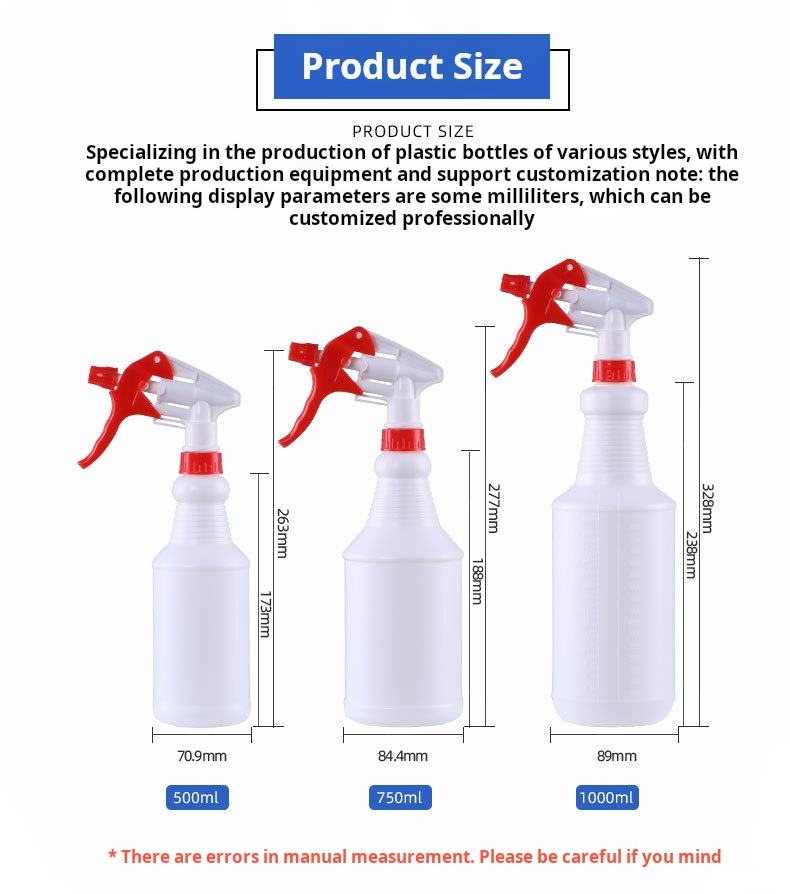 Product Size

PRODUCT SIZE
Specializing in the production of plastic bottles of various styles, with complete production equipment and support customization note: the following display parameters are some milliliters, which can be customized professionally

263mm
173mm
70.9mm
500ml

277mm
188mm
84.4mm
750ml

328mm
238mm
89mm
1000ml

* There are errors in manual measurement. Please be careful if you mind